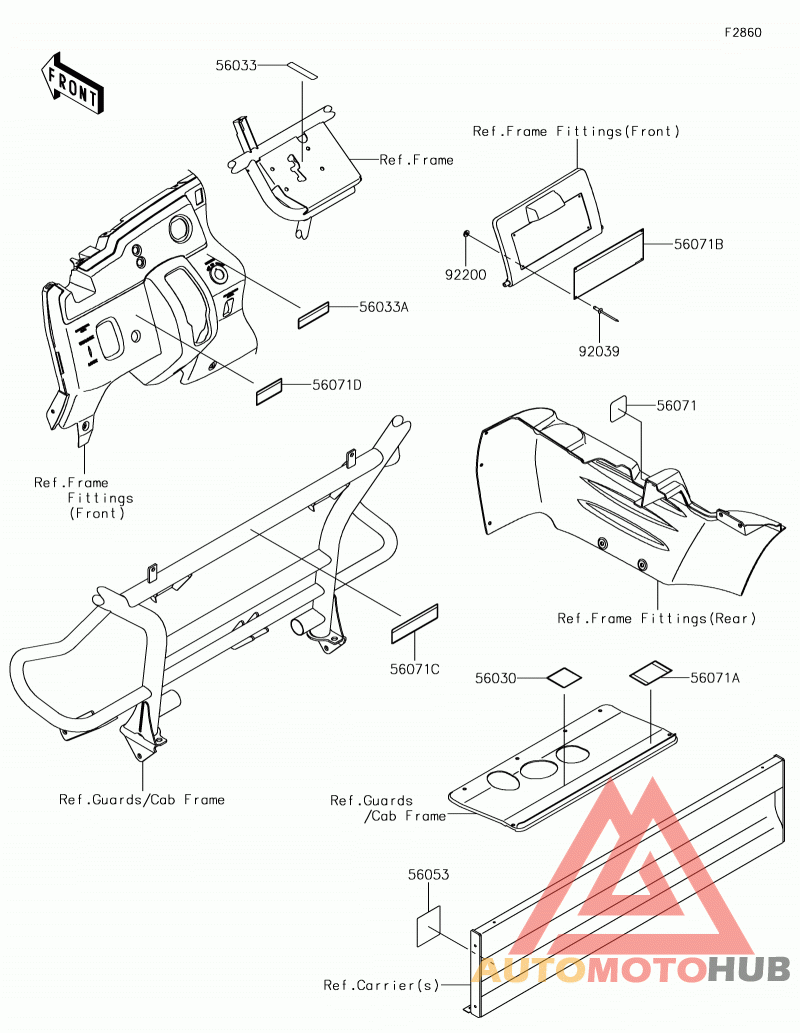 F2860

FRONT

56033

Ref.Frame

Ref.Frame Fittings(Front)

56071B

92200

92039

56033A

56071D

Ref.Frame Fittings (Front)

56071

Ref.Frame Fittings(Rear)

56071C

56030

56071A

Ref.Guards/Cab Frame

Ref.Guards /Cab Frame

56053

Ref.Carrier(s)

AUTOMOTOHUB