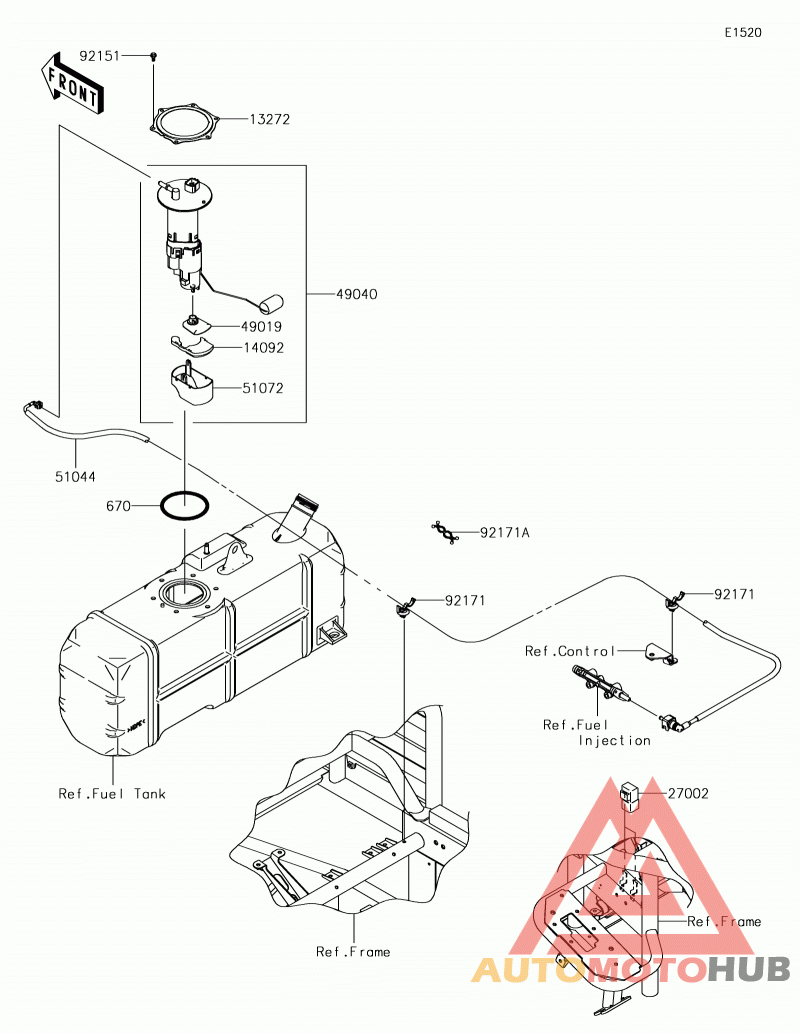 E1520

92151

FRONT

13272

49040

49019

14092

51072

51044

670

92171A

92171

92171

Ref.Control

Ref.Fuel Injection

27002

Ref.Fuel Tank

Ref.Frame

Ref.Frame

AUTOMOTOHUB