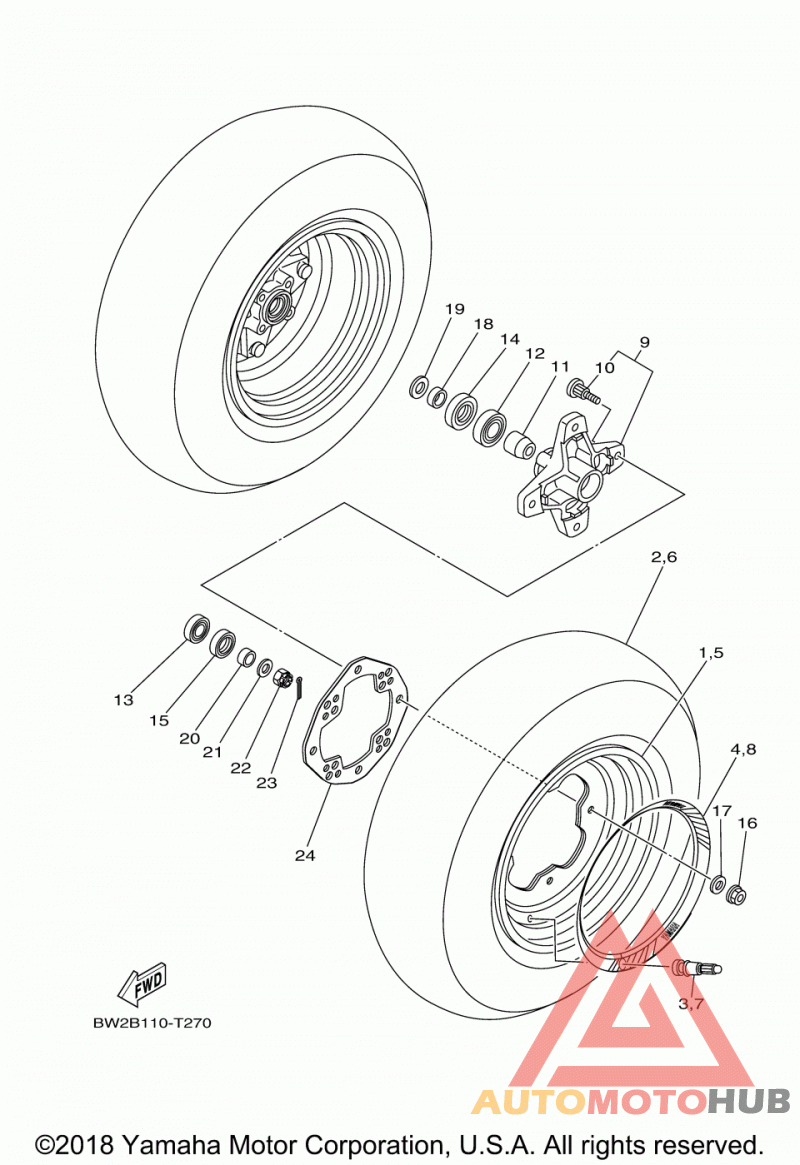 19
18
14
12
11
10
9
2,6
1,5
4,8
17
16
13
15
20
21
22
23
24
3,7
FWD
BW2B110-T270
AUTOMOTOHUB
©2018 Yamaha Motor Corporation, U.S.A. All rights reserved.