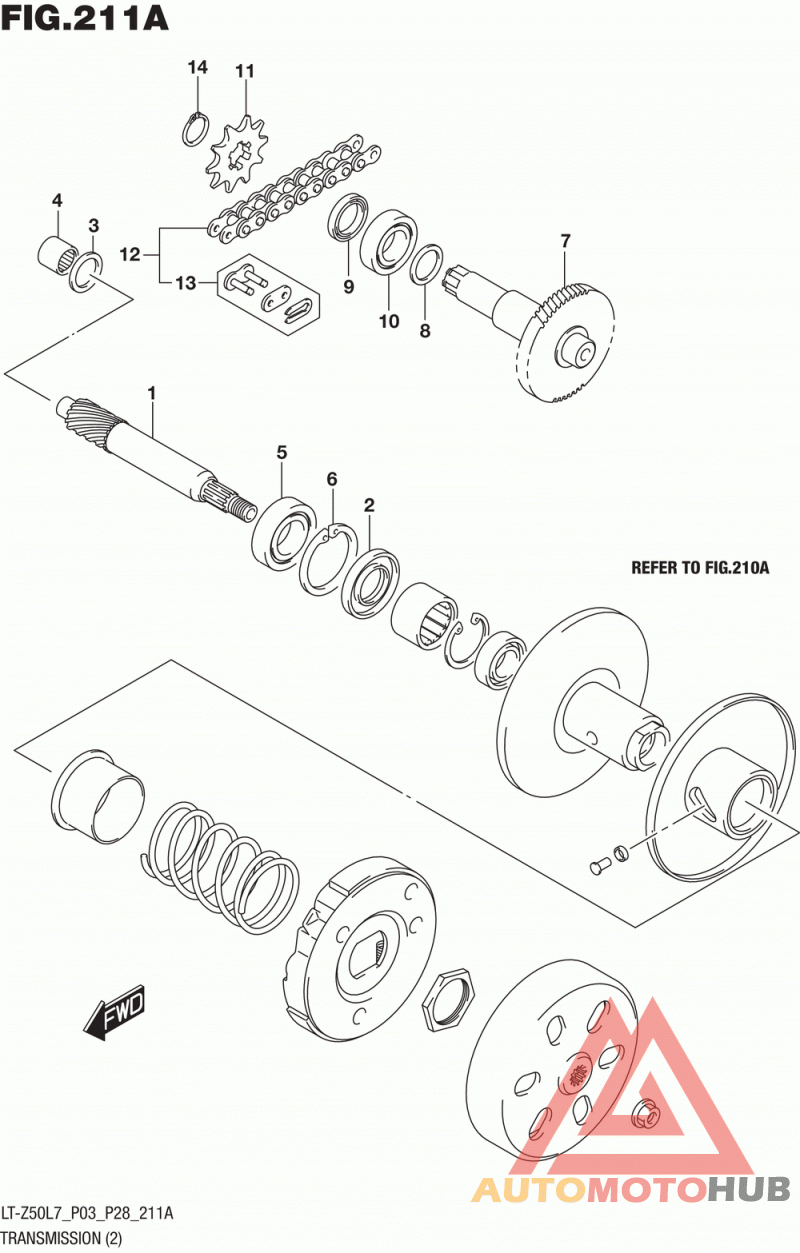 FIG.211A

14
11
4
3
12
13
9
10
8
7
1
5
6
2

REFER TO FIG.210A

FWD

AUTOMOTOHUB

LT-Z50L7_P03_P28_211A
TRANSMISSION (2)