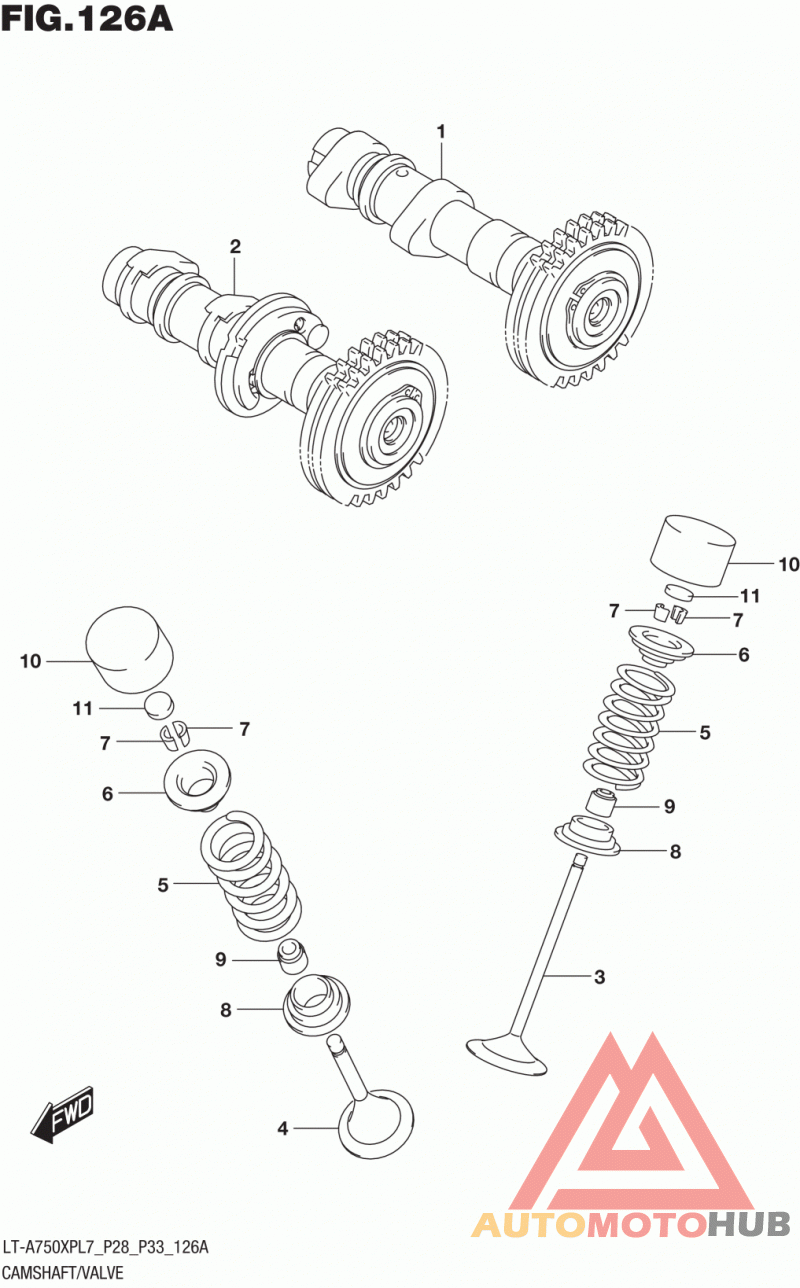 FIG.126A

1

2

10

11

7

7

6

5

9

8

3

10

11

7

7

6

5

9

8

4

FWD

AUTOMOTOHUB

LT-A750XPL7_P28_P33_126A
CAMSHAFT/VALVE