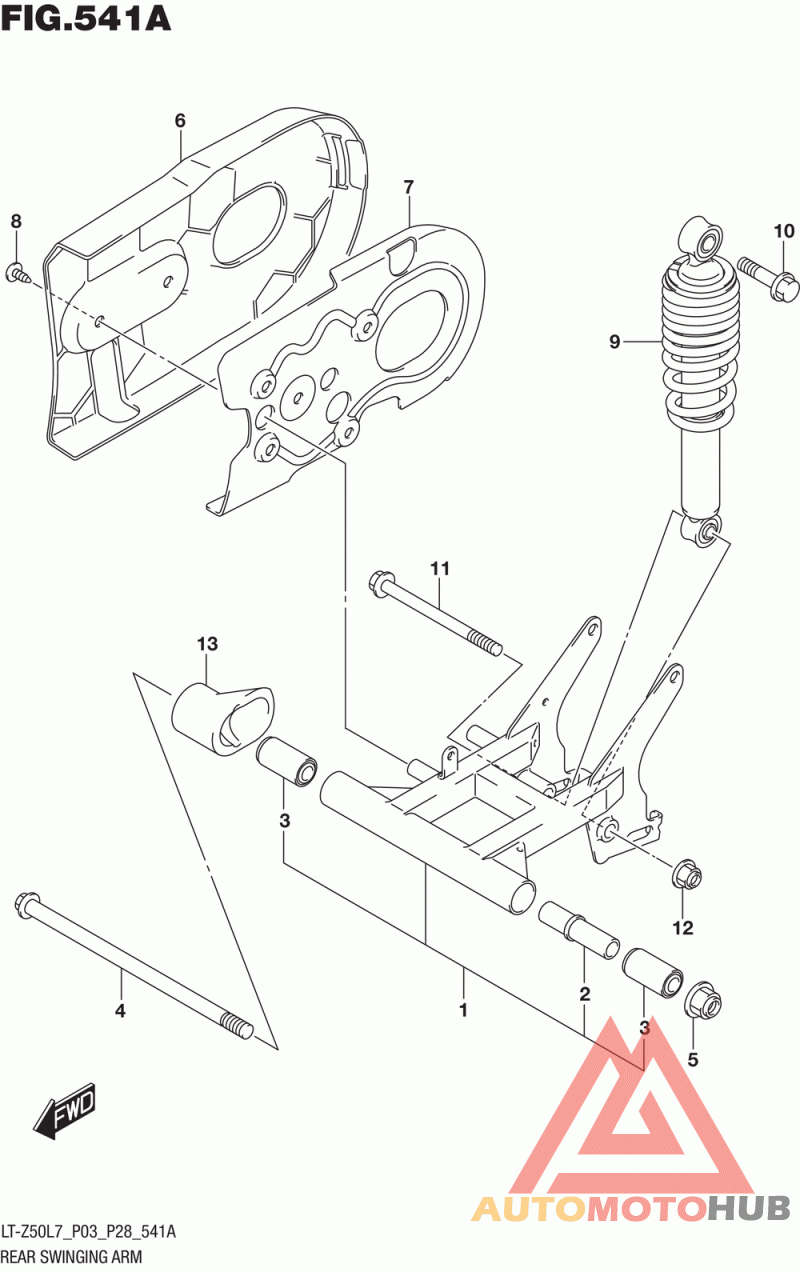 FIG.541A

6
7
8
10
9
11
13
3
12
4
1
2
3
5
FWD

AUTOMOTOHUB

LT-Z50L7_P03_P28_541A
REAR SWINGING ARM