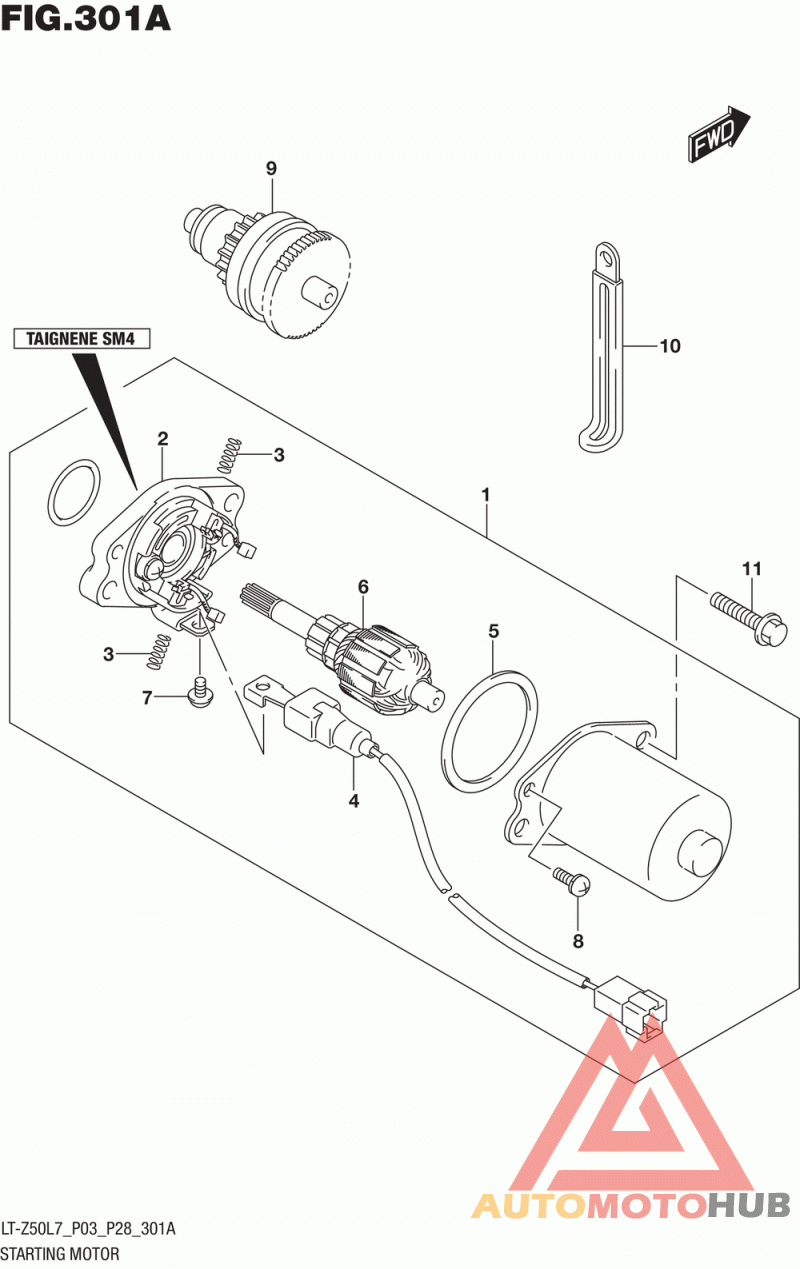 FIG.301A

FWD

9

TAIGNENE SM4

10

2

3

1

11

6

5

3

7

4

8

AUTOMOTOHUB

LT-Z50L7_P03_P28_301A
STARTING MOTOR