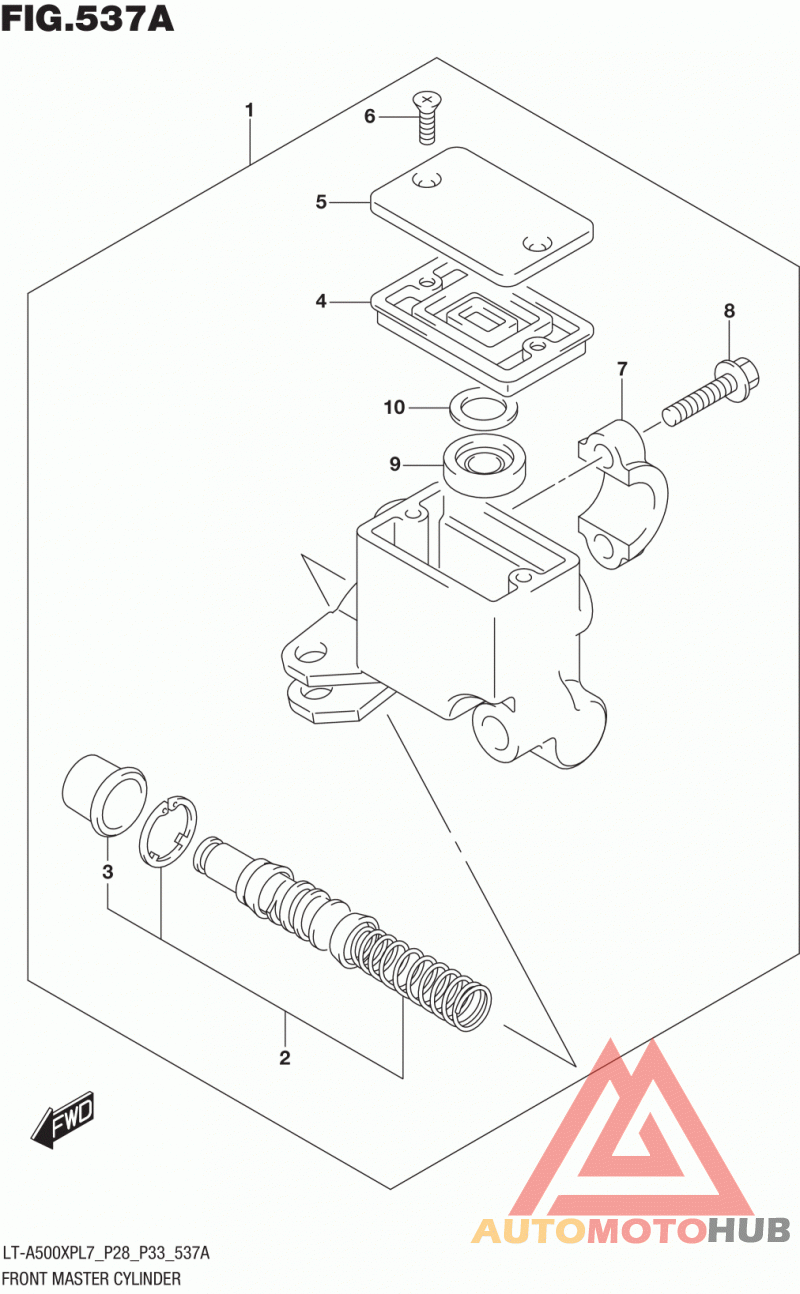 FIG.537A

1
6
5
4
8
7
10
9
3
2
FWD

AUTOMOTOHUB

LT-A500XPL7_P28_P33_537A
FRONT MASTER CYLINDER