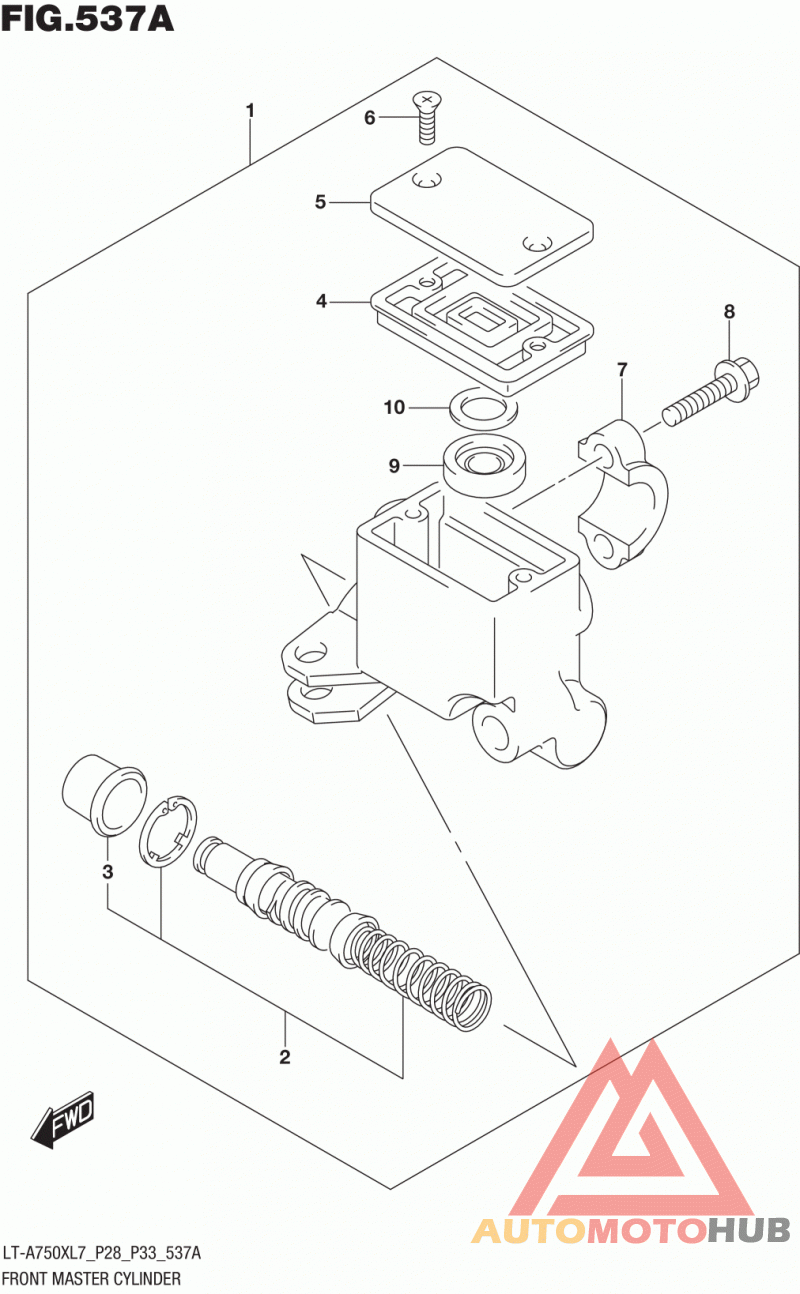 FIG.537A

1
6
5
4
8
7
10
9
3
2
FWD

AUTOMOTOHUB

LT-A750XL7_P28_P33_537A
FRONT MASTER CYLINDER