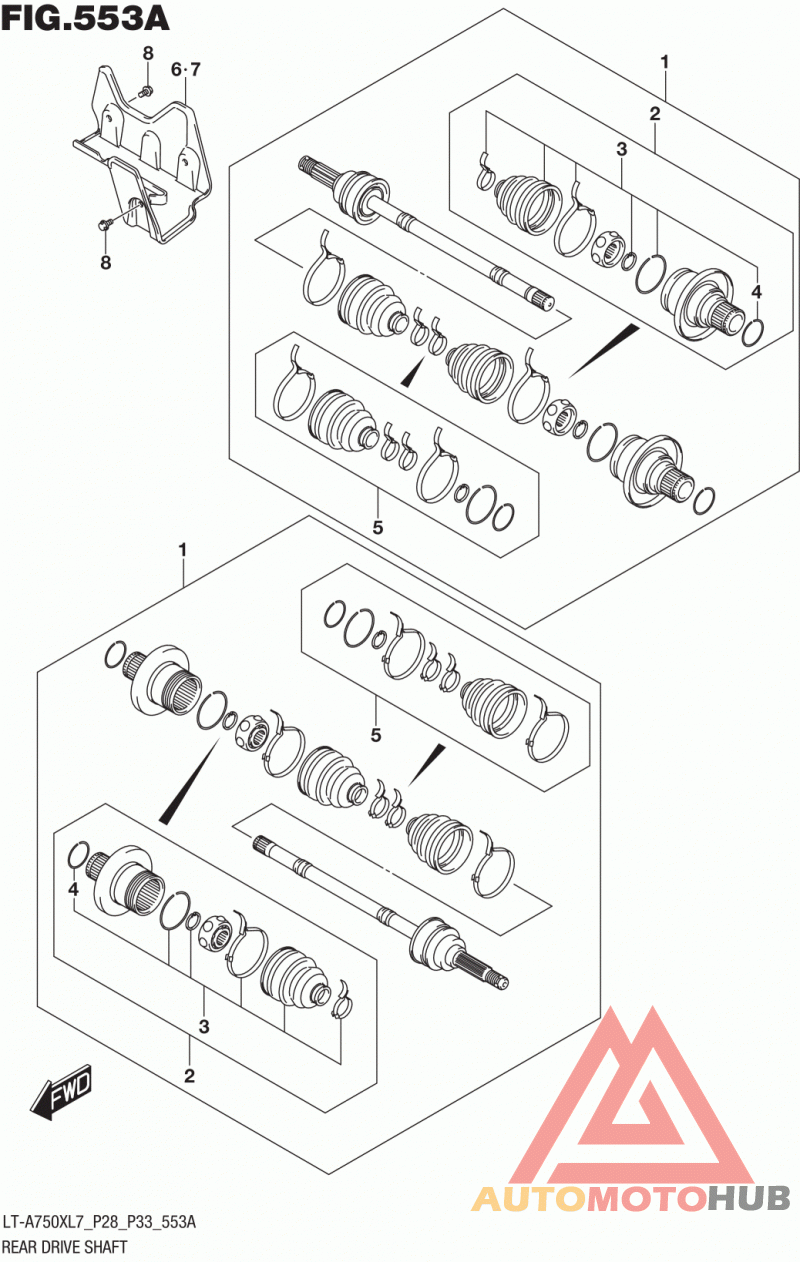 FIG.553A

8
6·7
8
1
2
3
4
5
1
5
4
3
2
FWD

AUTOMOTOHUB

LT-A750XL7_P28_P33_553A
REAR DRIVE SHAFT