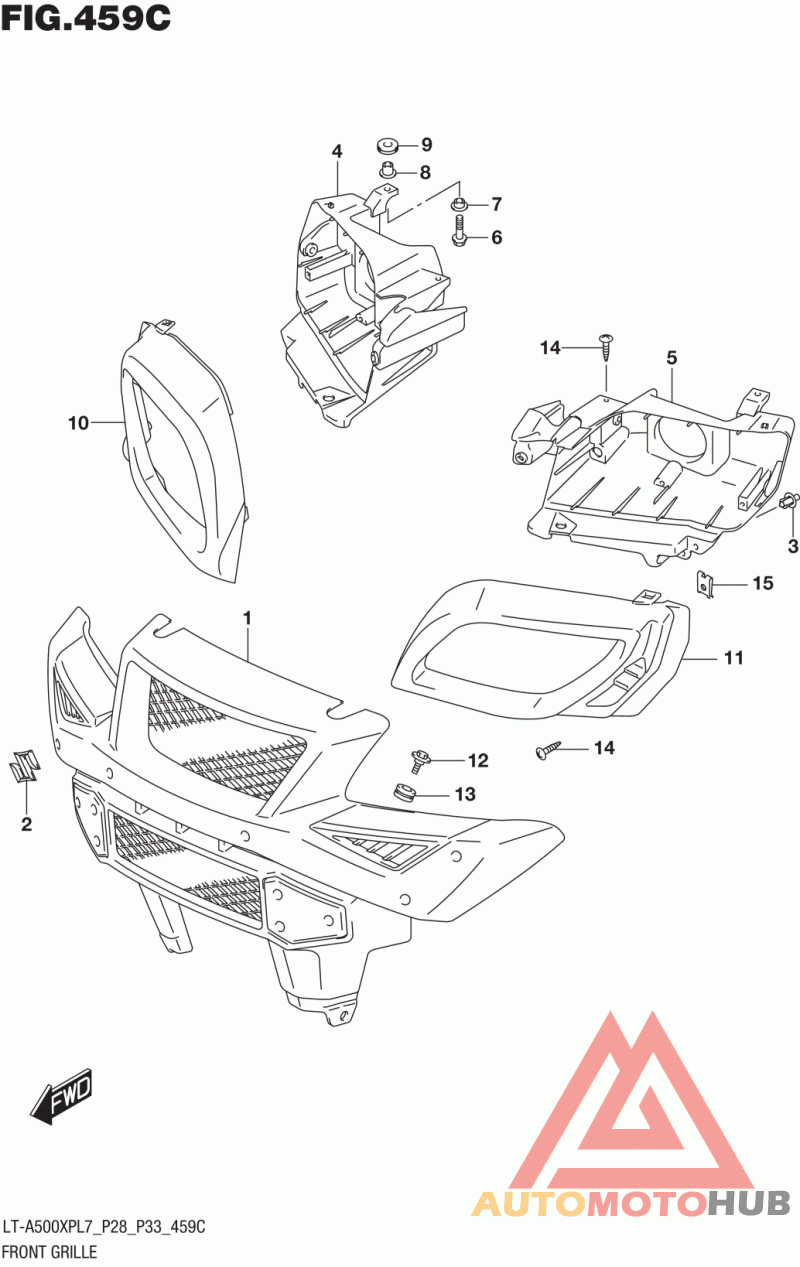 FIG.459C

4
9
8
7
6
14
5
10
3
15
1
11
12
14
13
2
FWD

AUTOMOTOHUB

LT-A500XPL7_P28_P33_459C
FRONT GRILLE