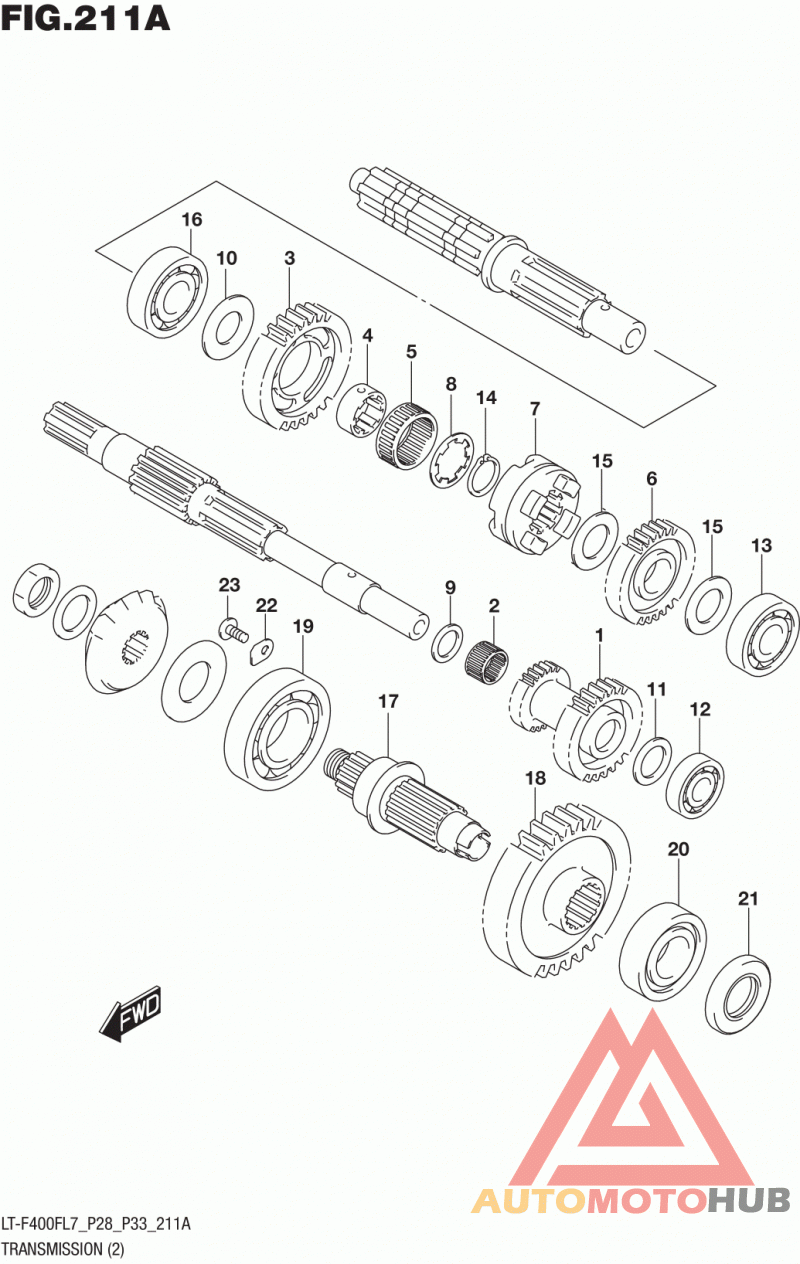 FIG.211A

16
10
3
4
5
8
14
7
15
6
15
13
23
22
19
9
2
1
11
12
17
18
20
21
FWD

AUTOMOTOHUB

LT-F400FL7_P28_P33_211A
TRANSMISSION (2)