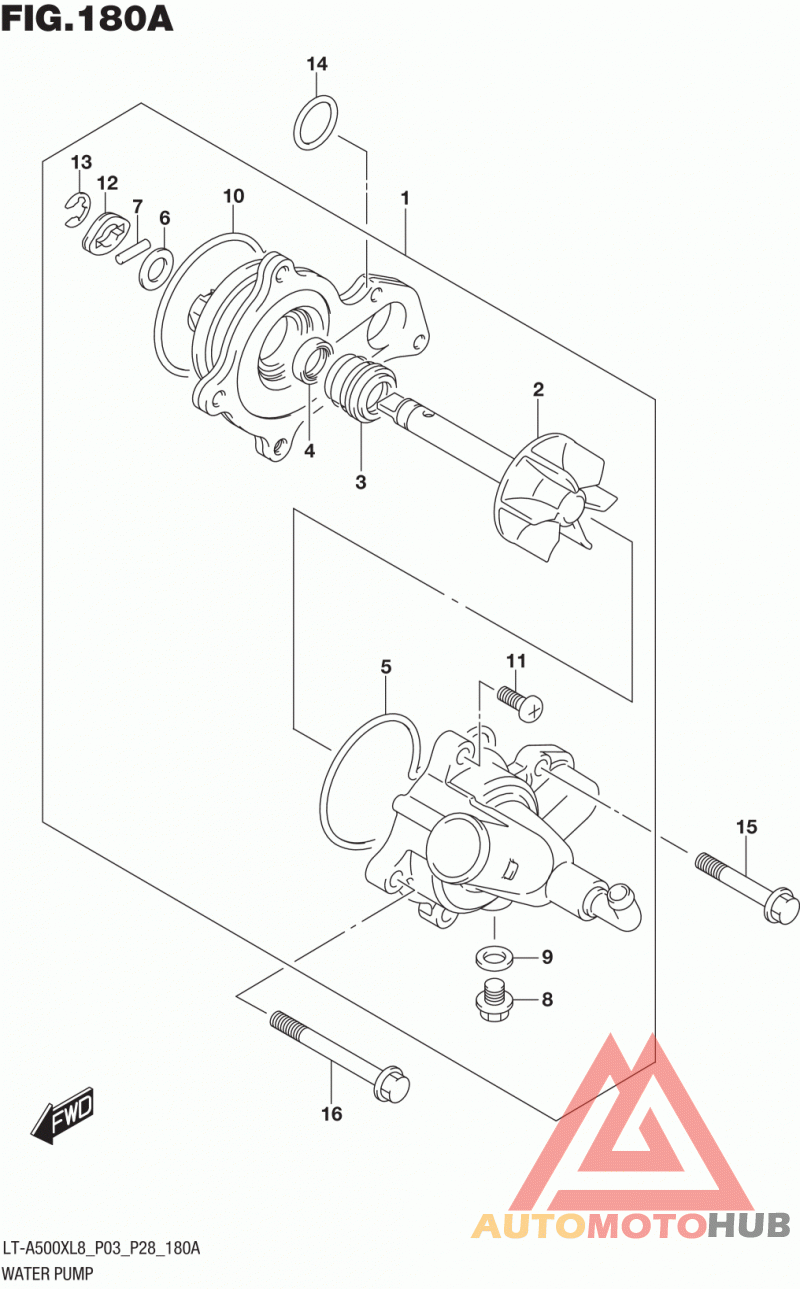 FIG.180A

14
13
12
7
6
10
1
4
3
2
5
11
15
9
8
16
FWD

AUTOMOTOHUB

LT-A500XL8_P03_P28_180A
WATER PUMP