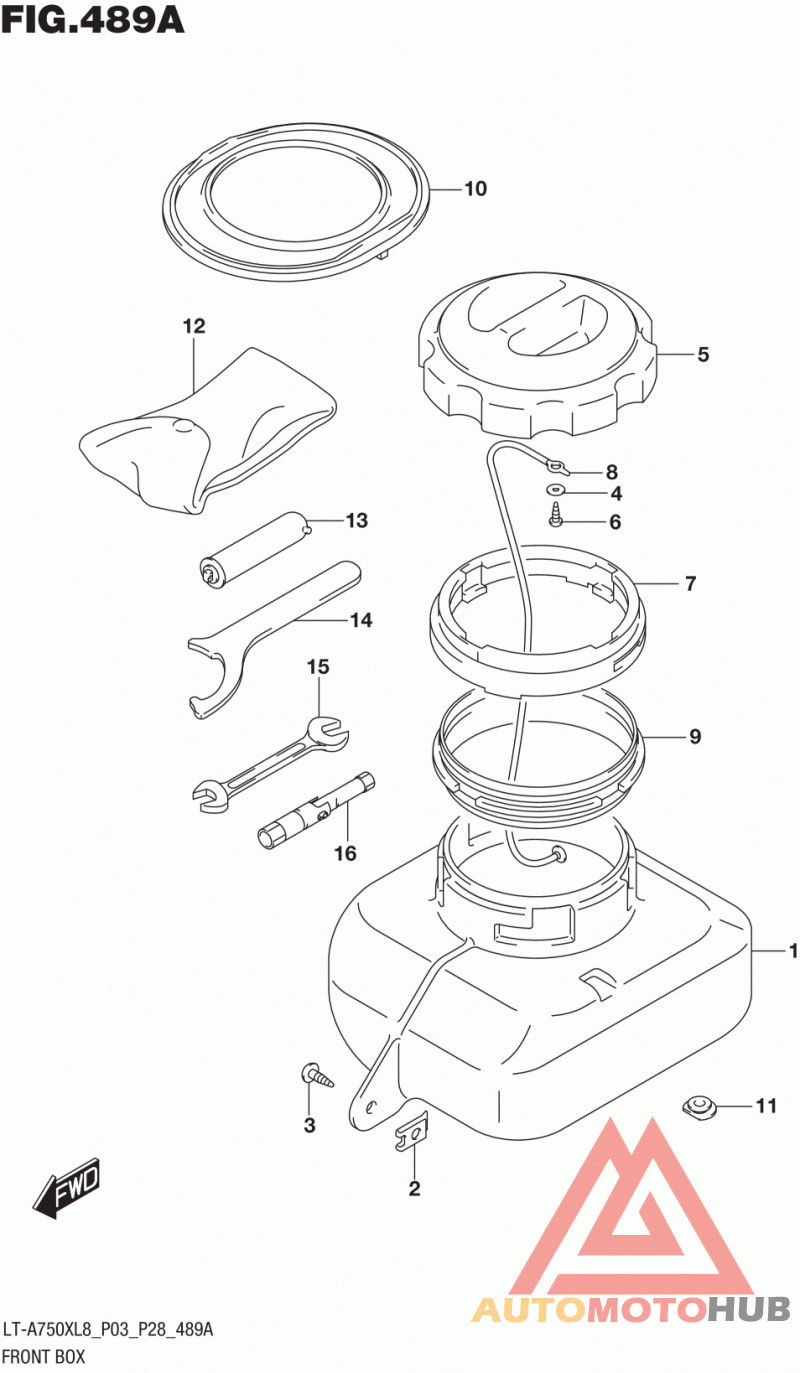 FIG.489A

10

12

5

8

4

6

13

7

14

15

9

16

1

3

11

2

FWD

AUTOMOTOHUB

LT-A750XL8_P03_P28_489A
FRONT BOX