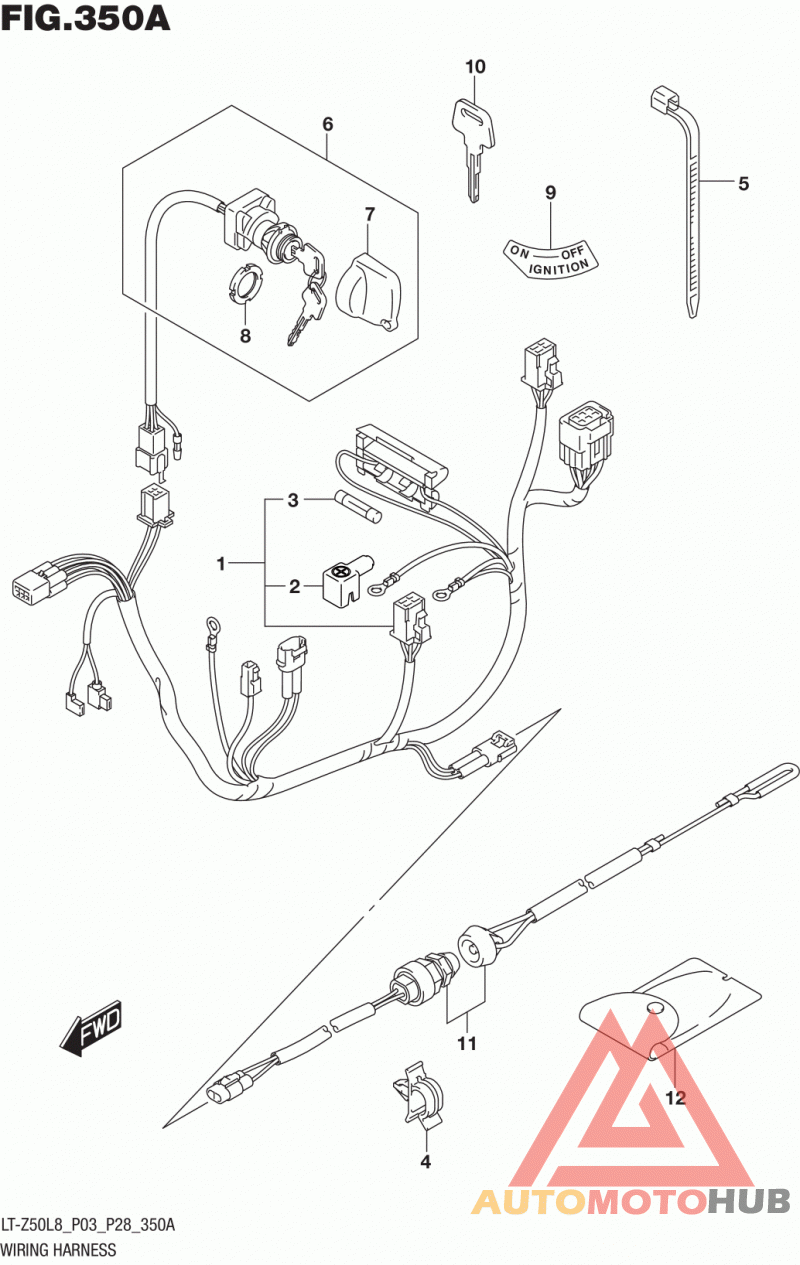 FIG.350A

10

6

5

9

7

ON OFF
IGNITION

8

3

1

2

FWD

11

12

4

AUTOMOTOHUB

LT-Z50L8_P03_P28_350A
WIRING HARNESS