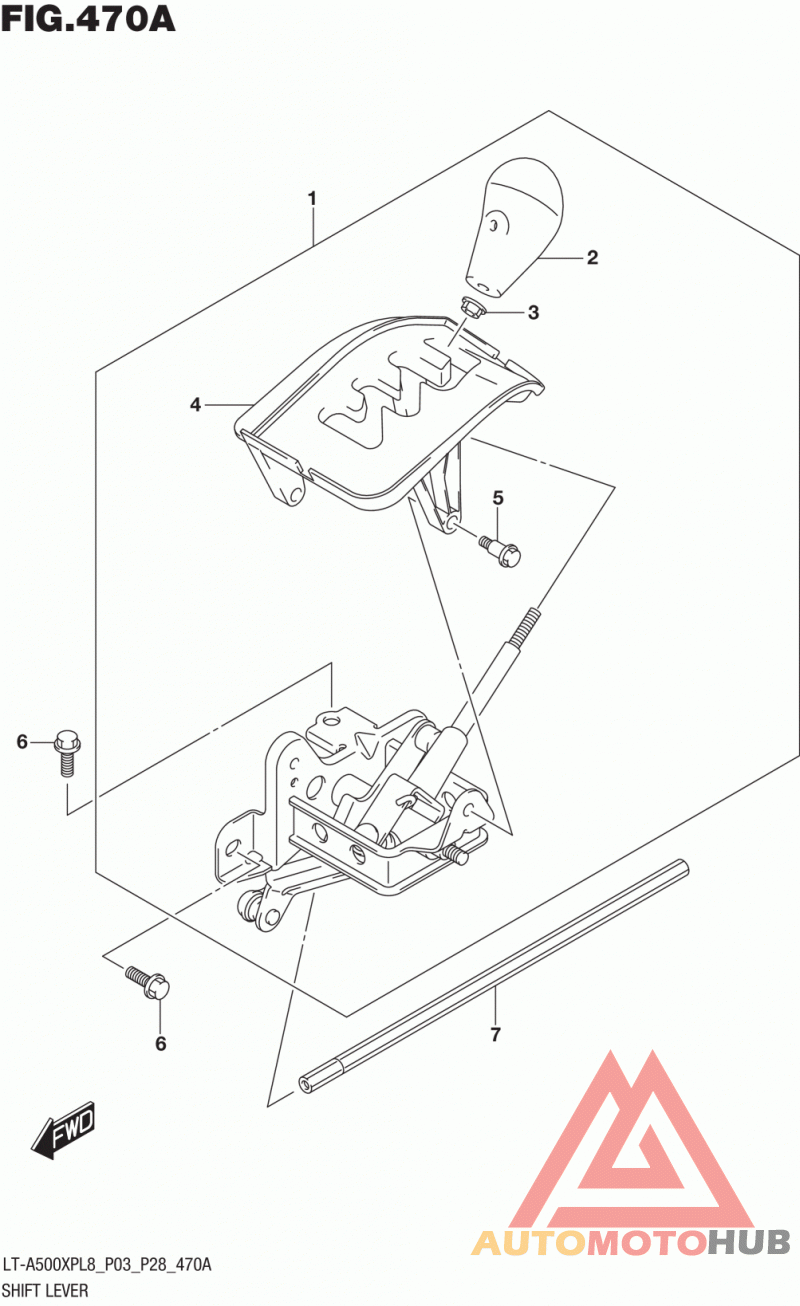 FIG.470A

1
2
3
4
5
6
6
7

FWD

AUTOMOTOHUB

LT-A500XPL8_P03_P28_470A
SHIFT LEVER