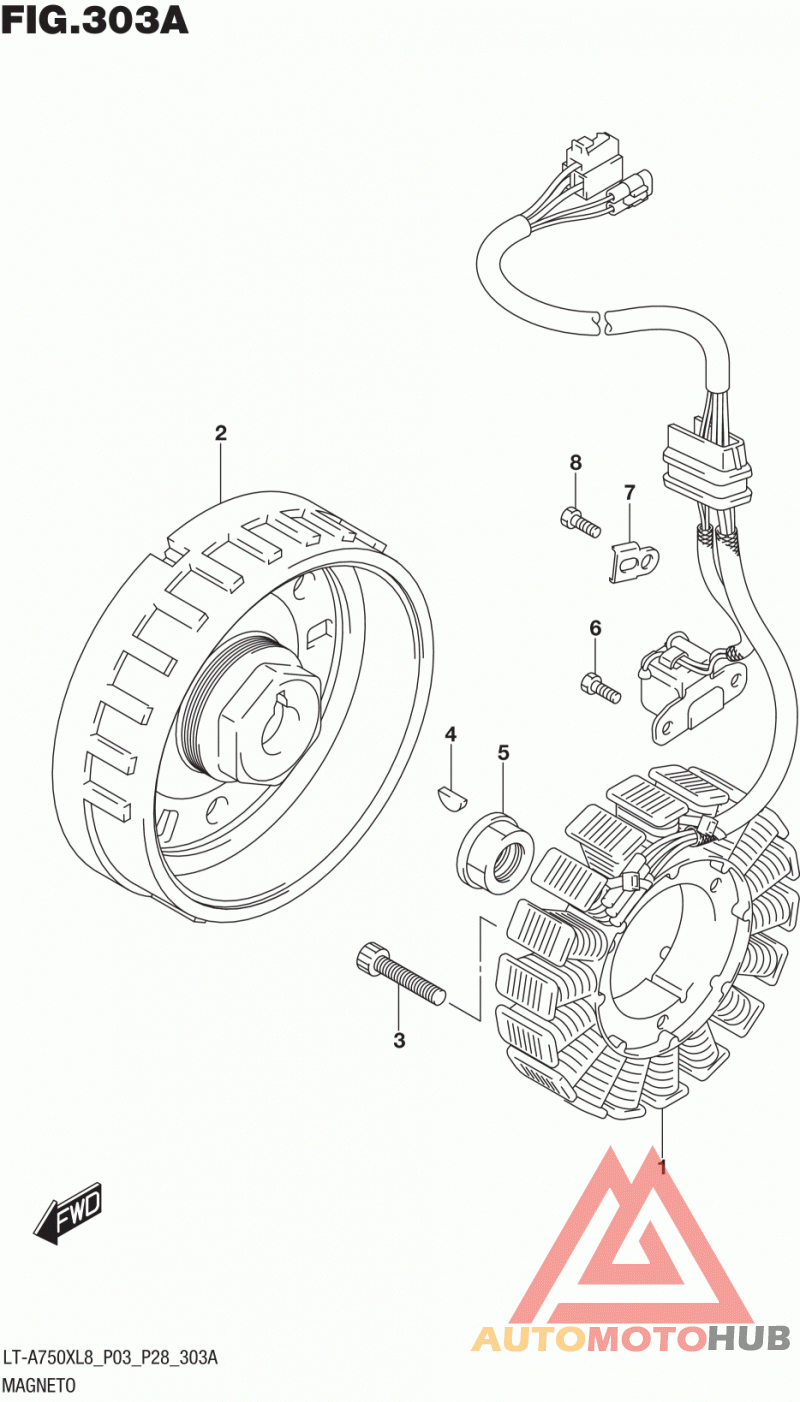 FIG.303A

2

8

7

6

4

5

3

1

FWD

AUTOMOTOHUB

LT-A750XL8_P03_P28_303A
MAGNETO