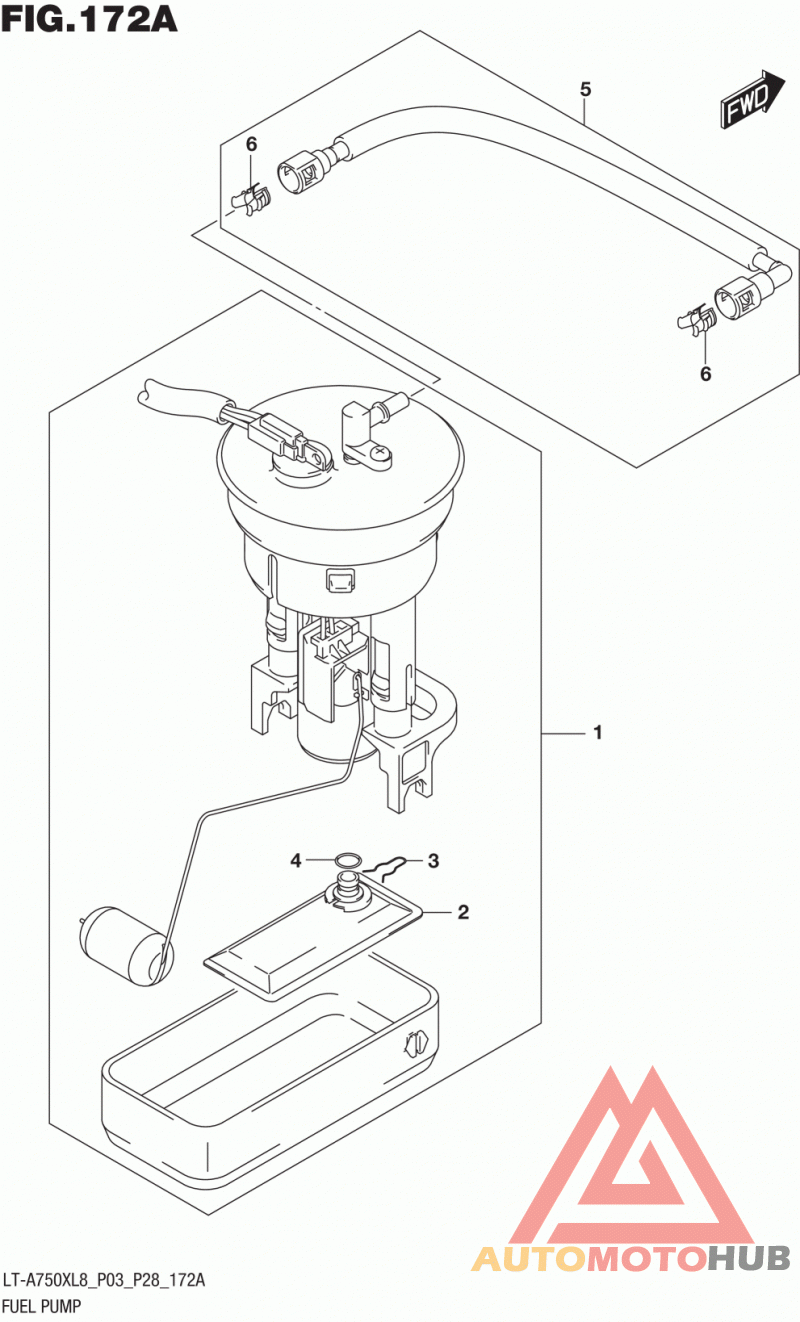 FIG.172A

5

FWD

6

6

1

4

3

2

AUTOMOTOHUB

LT-A750XL8_P03_P28_172A
FUEL PUMP