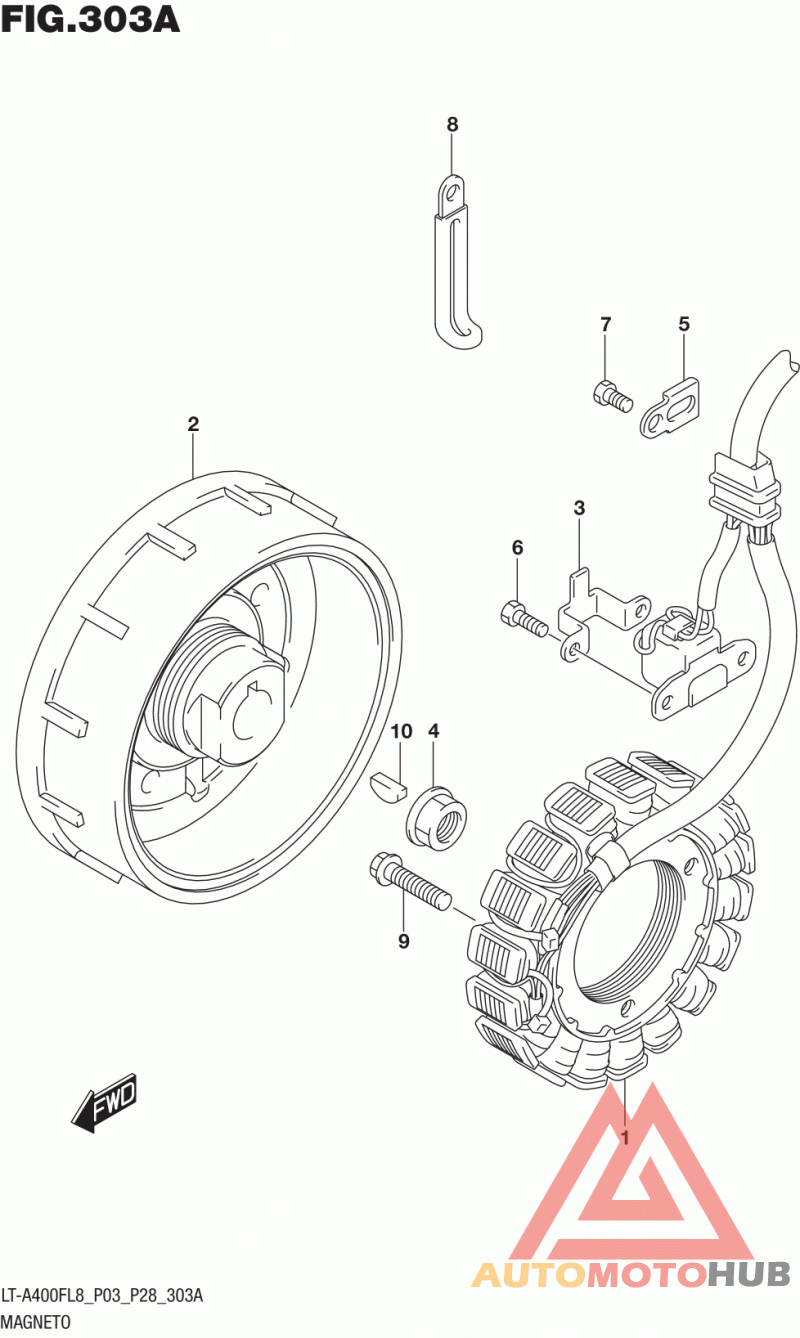 FIG.303A

8

7

5

2

3

6

10

4

9

FWD

1

AUTOMOTOHUB

LT-A400FL8_P03_P28_303A
MAGNETO