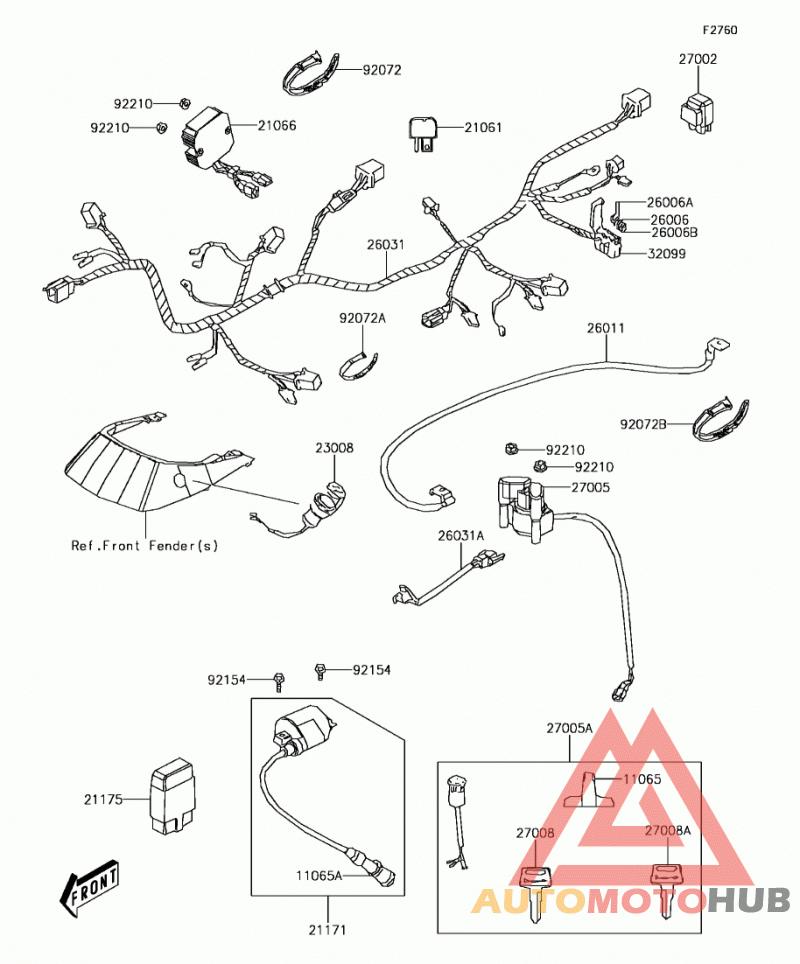 F2760

92072

27002

92210

92210

21066

21061

26006A

26006

26006B

32099

26031

92072A

26011

92072B

23008

92210

92210

27005

Ref.Front Fender(s)

26031A

92154

92154

27005A

11065

21175

27008

27008A

11065A

FRONT

21171

AUTOMOTOHUB