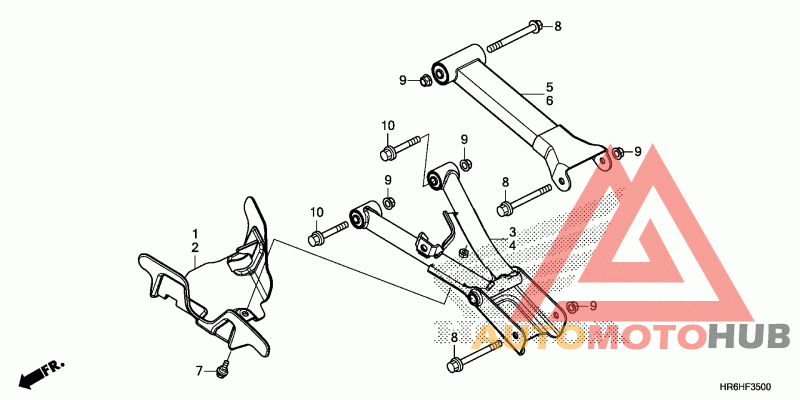 8
9
5
6
10
9
9
9
8
10
3
4
1
2
9
8
7
FR.
AUTOMOTOHUB
HR6HF3500