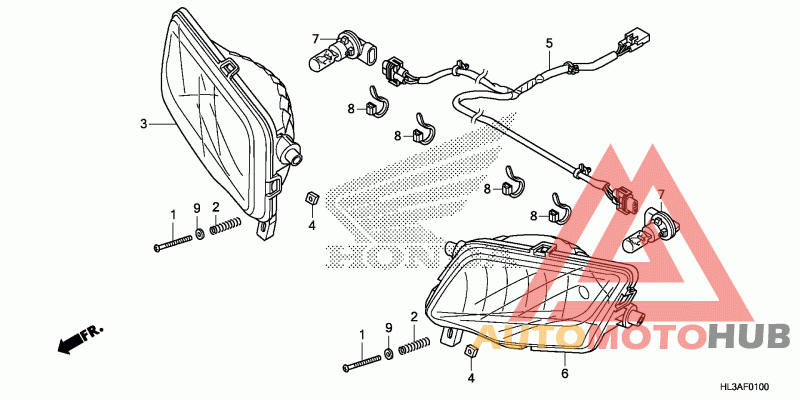 7
5
3
8
8
8
8
7
1
9
2
4
HONDA
FR.
1
9
2
4
6
AUTOMOTOHUB
HL3AF0100