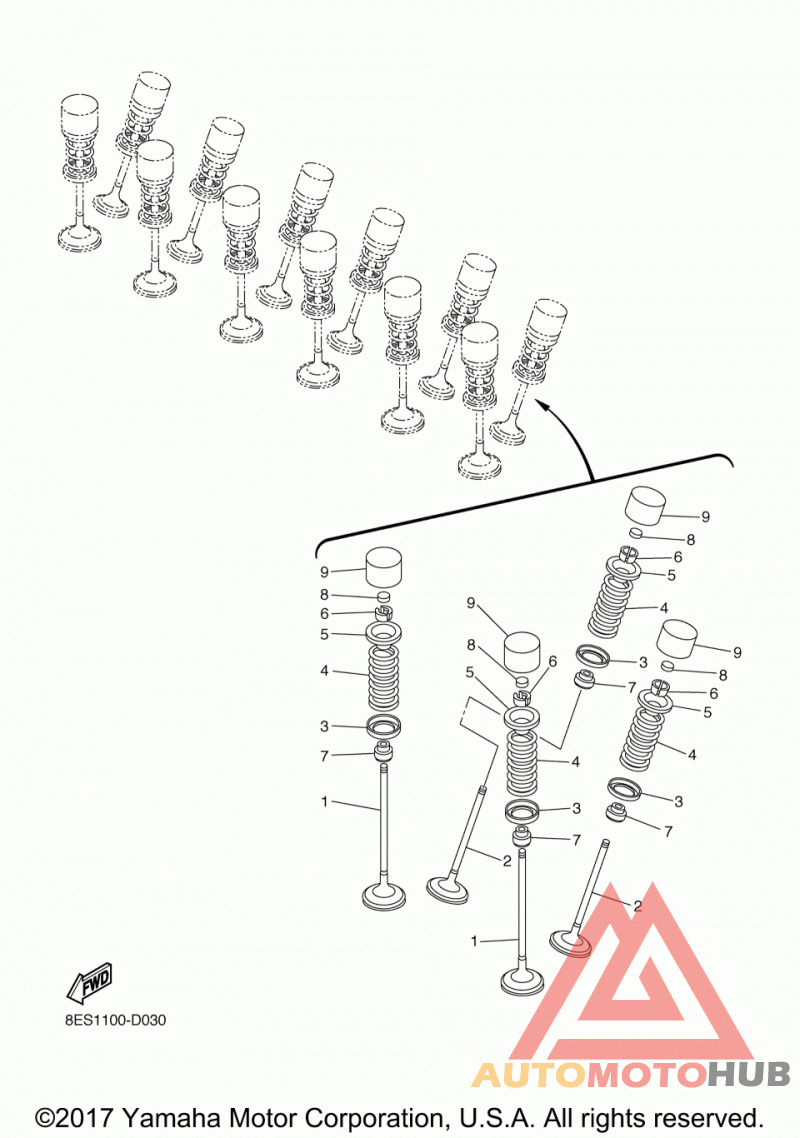 9
8
6
5
4
3
7
1

9
8
6
5
4
3
7
2
1

9
8
6
5
4
3
7

9
8
6
5
4
3
7
2

FWD

8ES1100-D030

AUTOMOTOHUB

©2017 Yamaha Motor Corporation, U.S.A. All rights reserved.