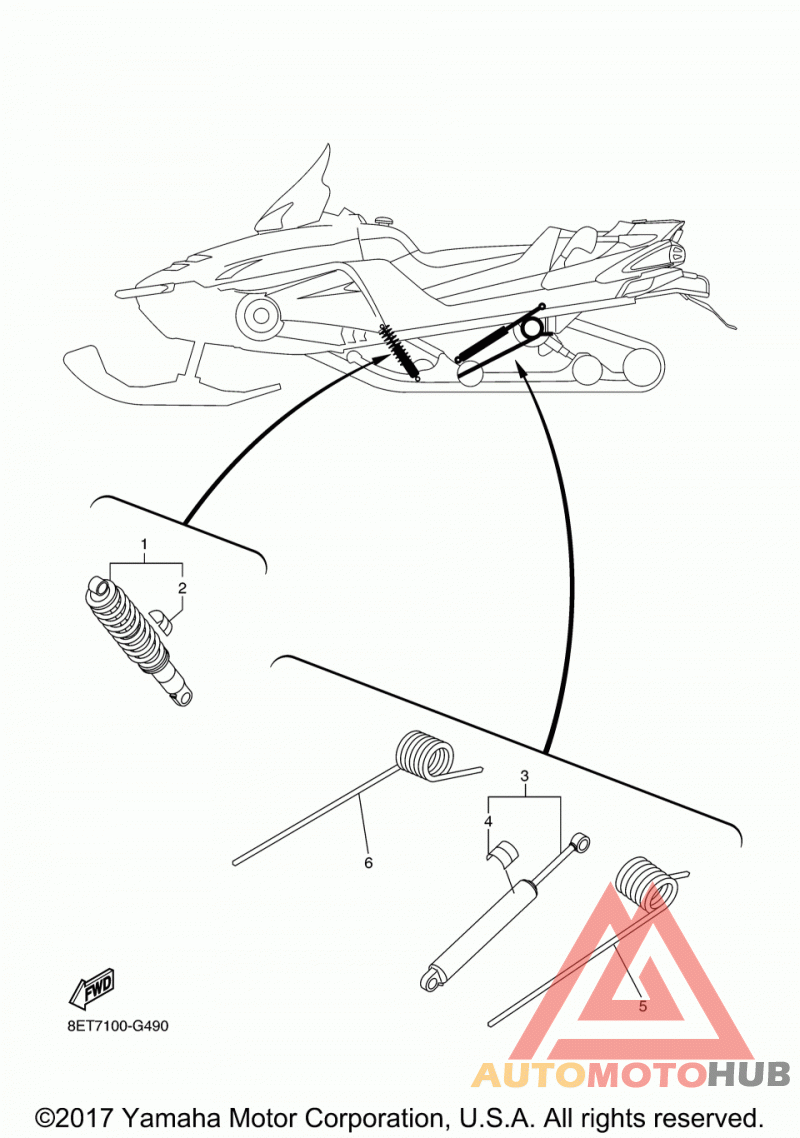 1
2
3
4
6
5
FWD
8ET7100-G490
AUTOMOTOHUB
©2017 Yamaha Motor Corporation, U.S.A. All rights reserved.