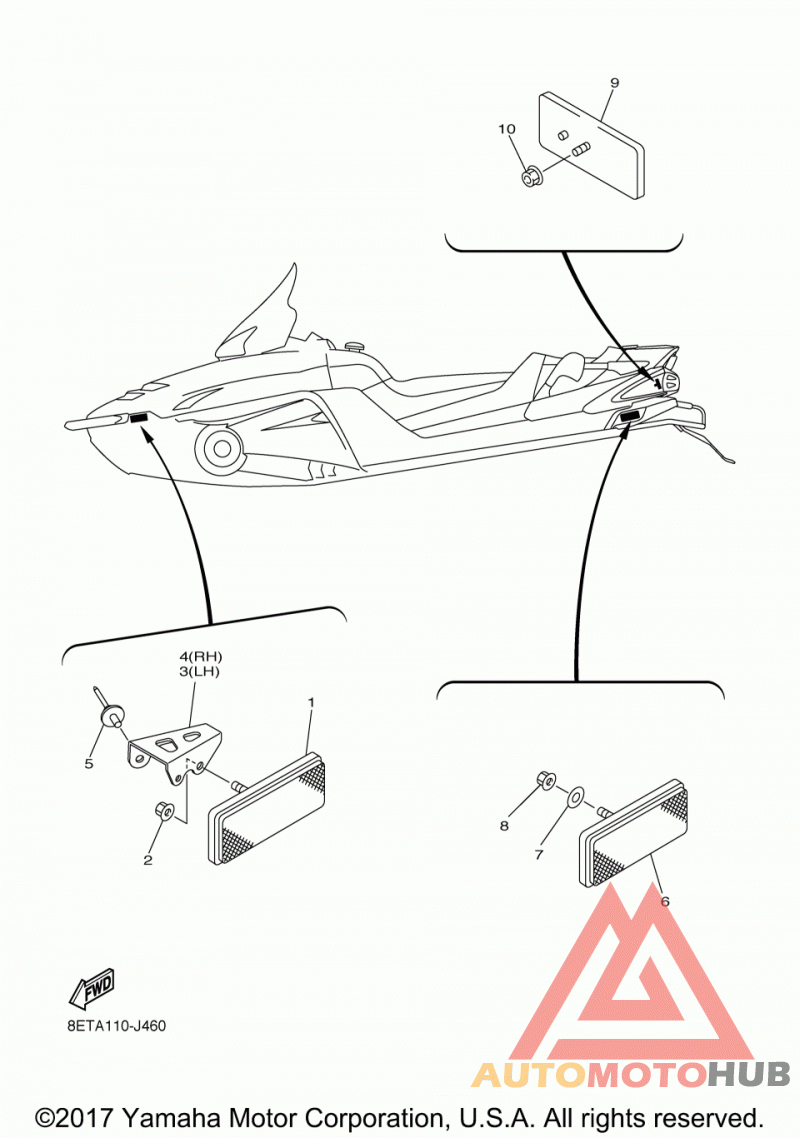 9
10
4(RH)
3(LH)
1
5
2
8
7
6
FWD
8ETA110-J460
AUTOMOTOHUB
©2017 Yamaha Motor Corporation, U.S.A. All rights reserved.