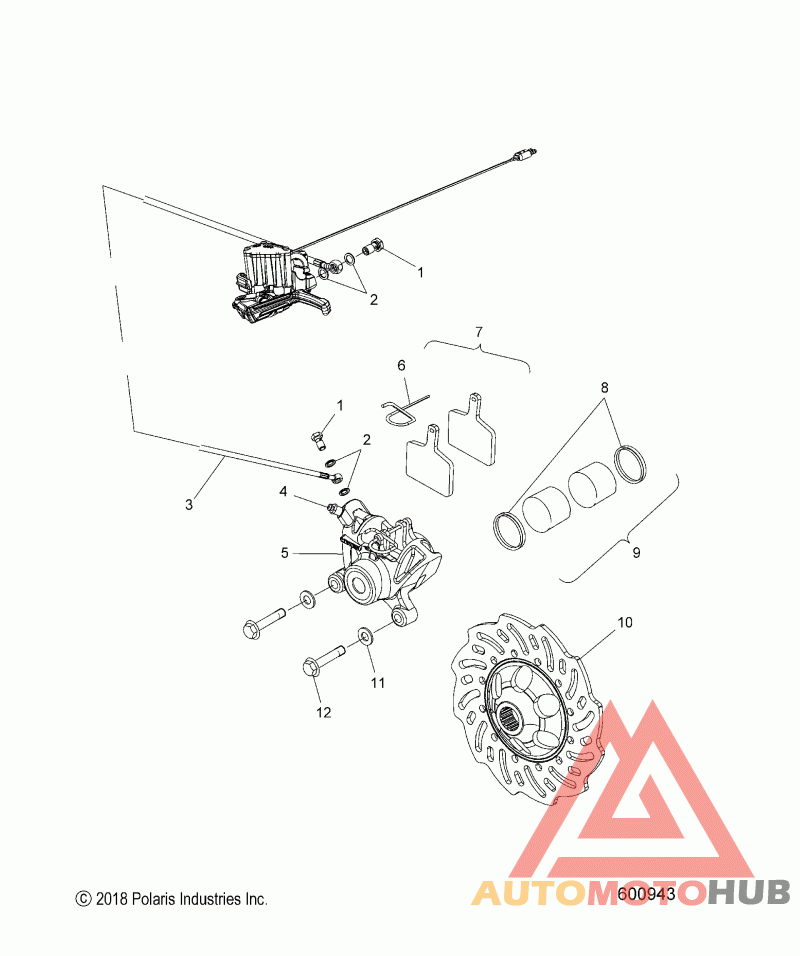 1
2
7
6
8
1
2
3
4
5
9
10
11
12
© 2018 Polaris Industries Inc.
600943
AUTOMOTOHUB