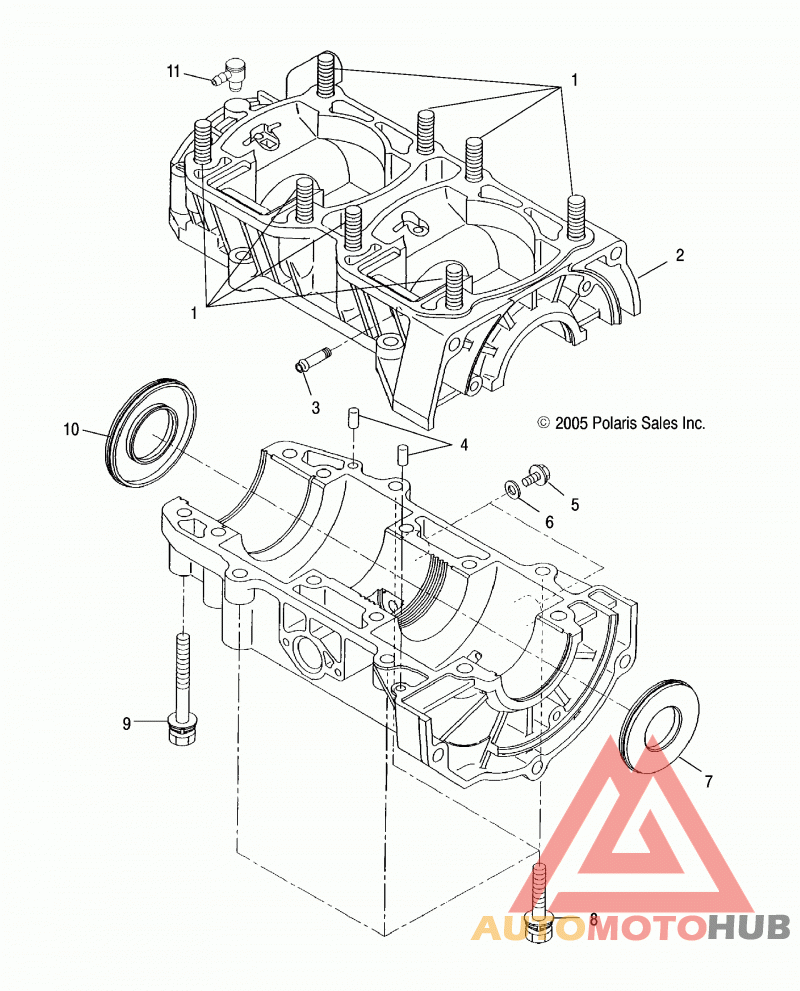 11
1
2
1
3
© 2005 Polaris Sales Inc.
10
4
5
6
9
7
8
AUTOMOTOHUB