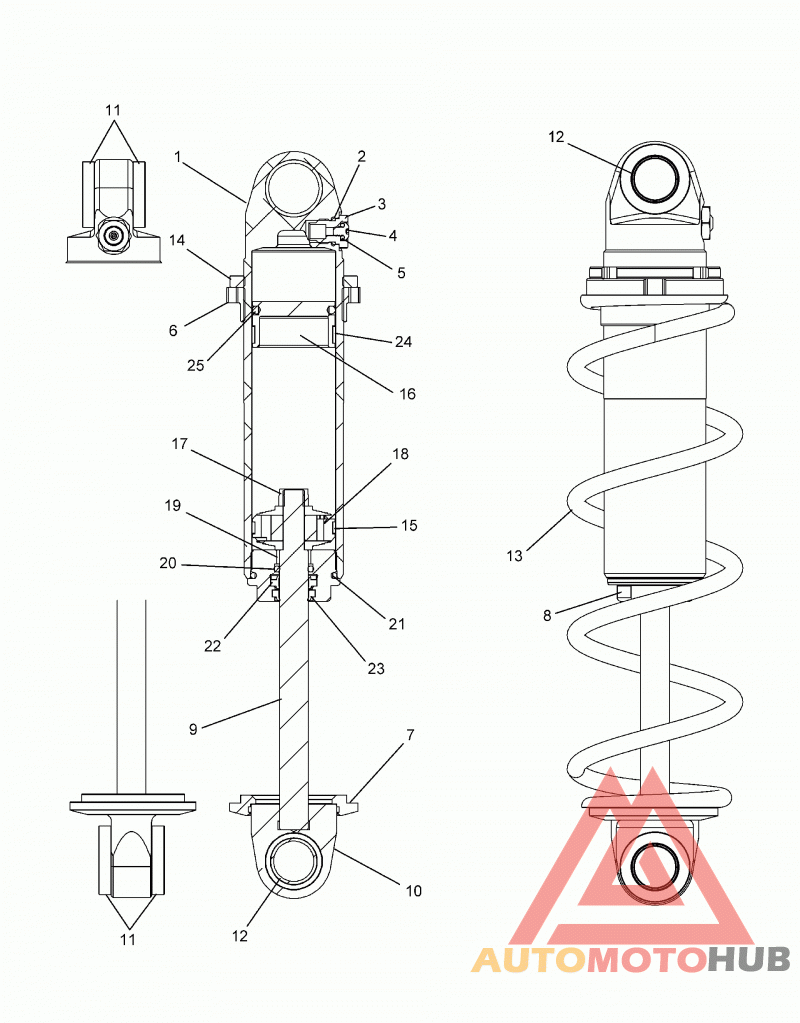 11
1
2
3
4
5
14
6
25
24
16
17
18
19
15
20
21
22
23
9
7
10
12
11
12
13
8
AUTOMOTOHUB