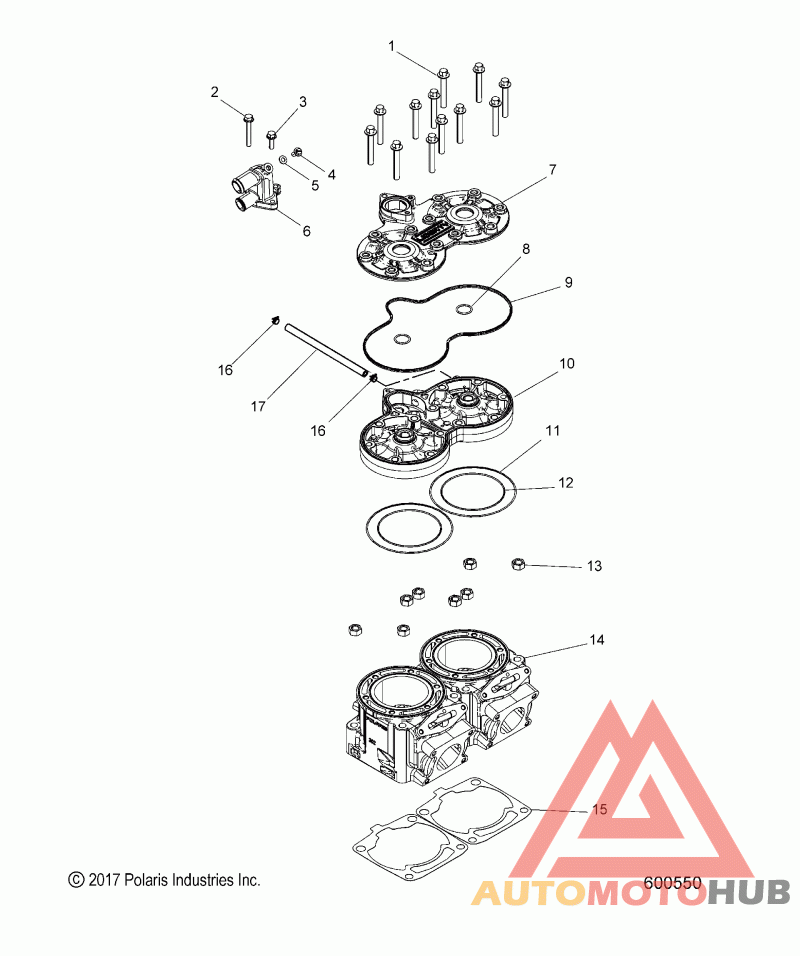 1
2
3
4
5
6
7
8
9
16
17
16
10
11
12
13
14
15
© 2017 Polaris Industries Inc.
600550
AUTOMOTOHUB