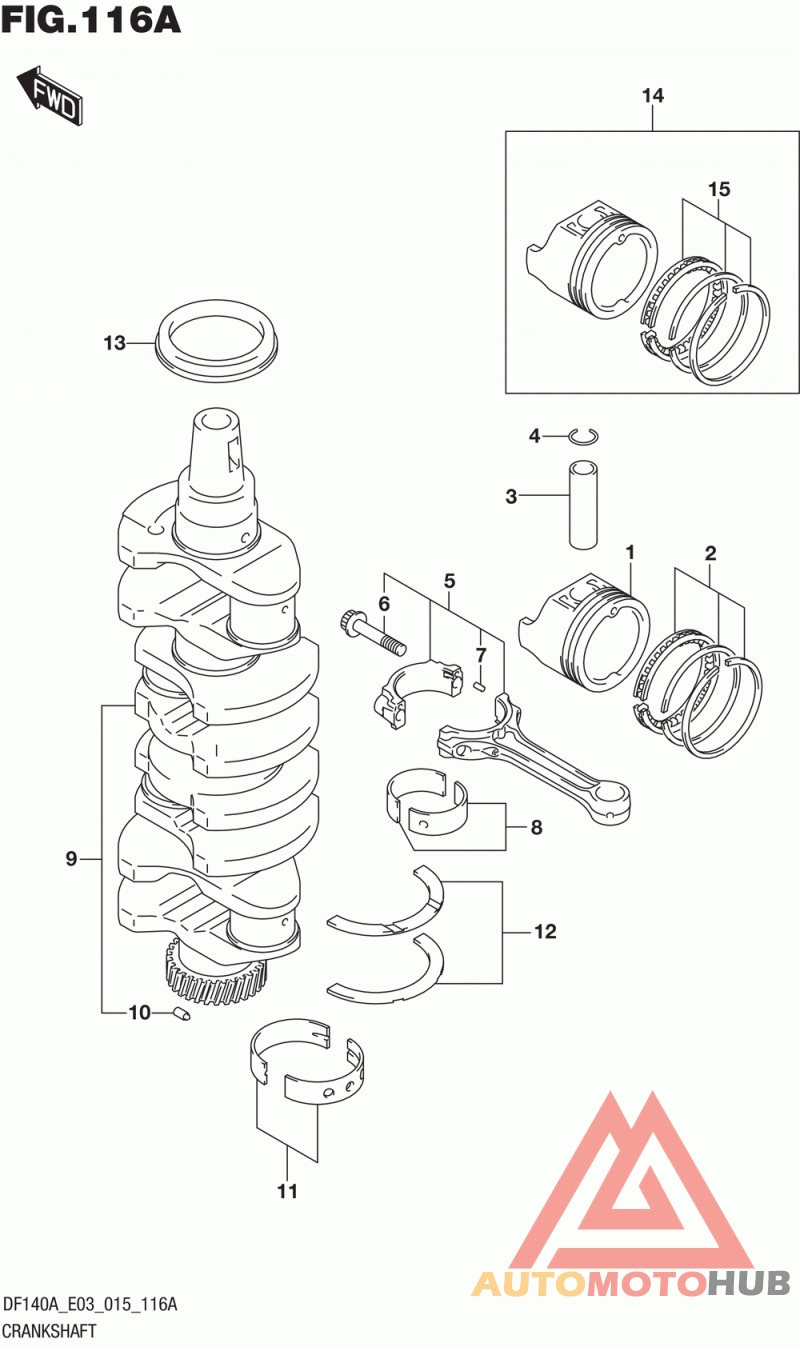 FIG.116A

FWD

14

15

13

4

3

1

2

5

6

7

8

9

12

10

11

AUTOMOTOHUB

DF140A_E03_015_116A
CRANKSHAFT