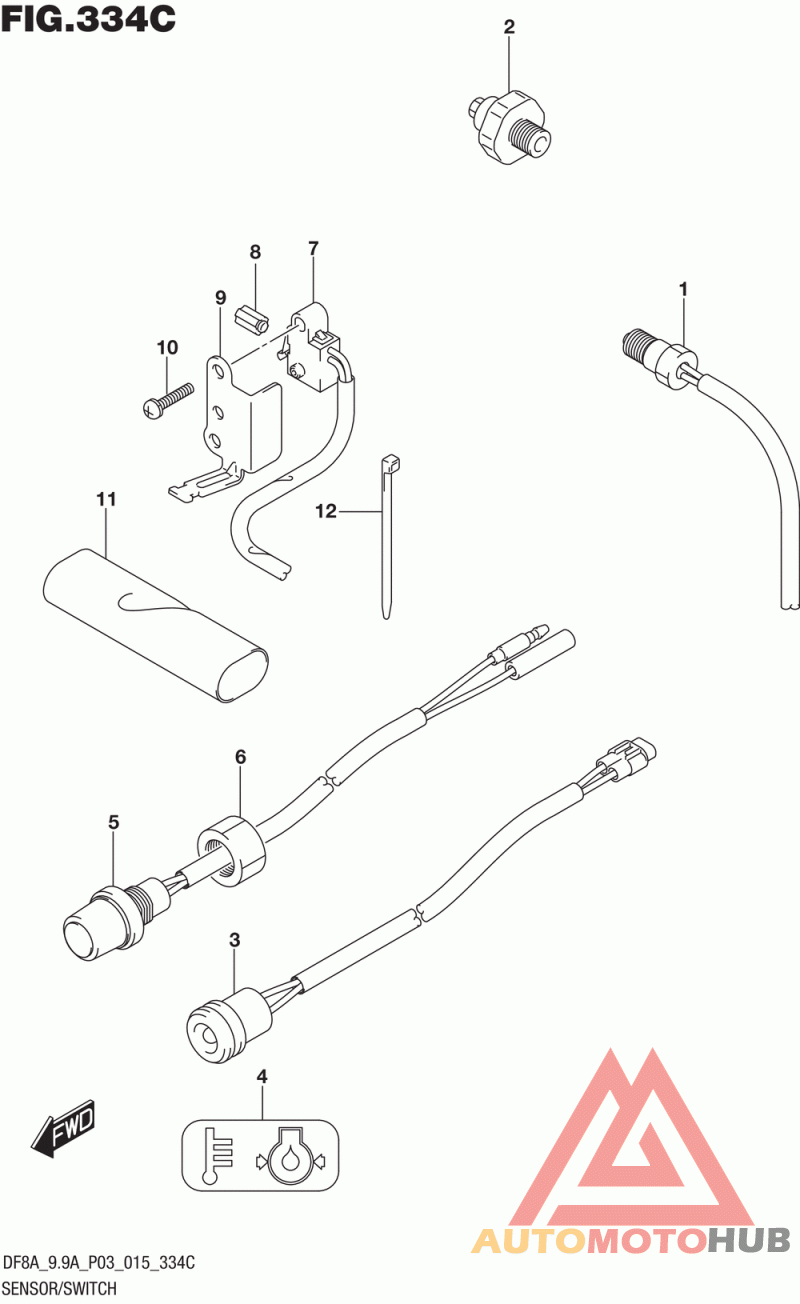 FIG.334C

2

8

7

9

1

10

11

12

6

5

3

4

FWD

AUTOMOTOHUB

DF8A_9.9A_P03_015_334C
SENSOR/SWITCH