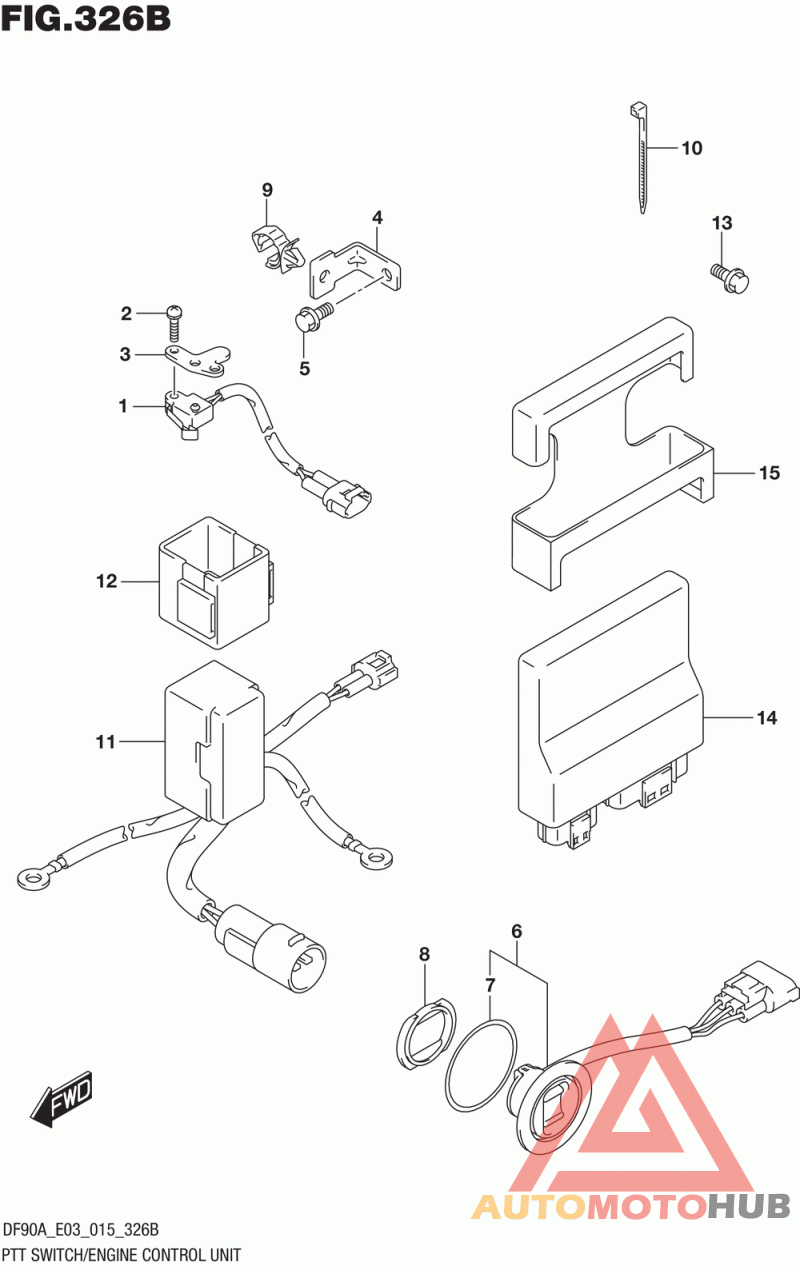 FIG.326B

10

9

4

13

2

3

5

1

15

12

14

11

6

8

7

FWD

AUTOMOTOHUB

DF90A_E03_015_326B
PTT SWITCH/ENGINE CONTROL UNIT