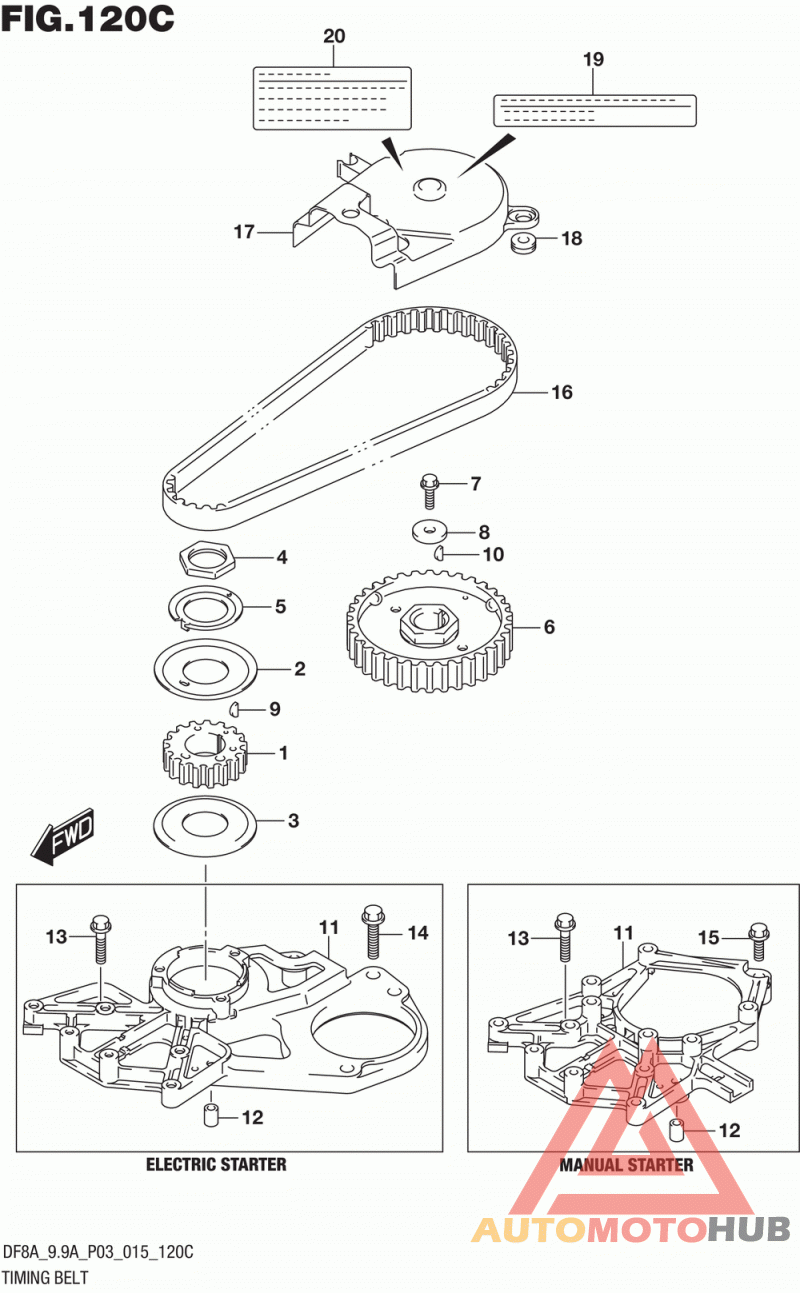 FIG.120C

20

19

17

18

16

7

8

10

4

5

6

2

9

1

3

FWD

13

11

14

12

ELECTRIC STARTER

13

11

15

12

MANUAL STARTER

AUTOMOTOHUB

DF8A_9.9A_P03_015_120C

TIMING BELT