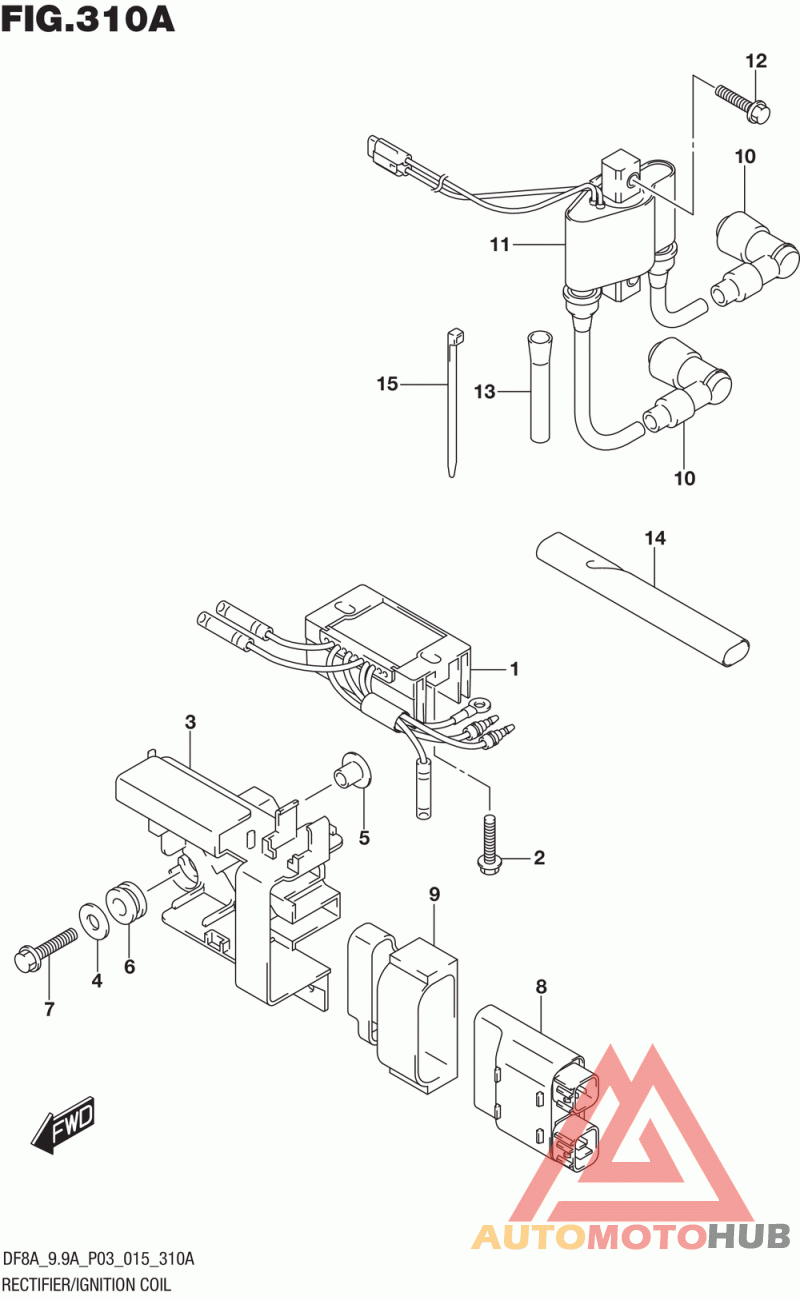 FIG.310A

12

10

11

15

13

10

14

1

3

5

2

9

4

6

7

8

FWD

AUTOMOTOHUB

DF8A_9.9A_P03_015_310A
RECTIFIER/IGNITION COIL