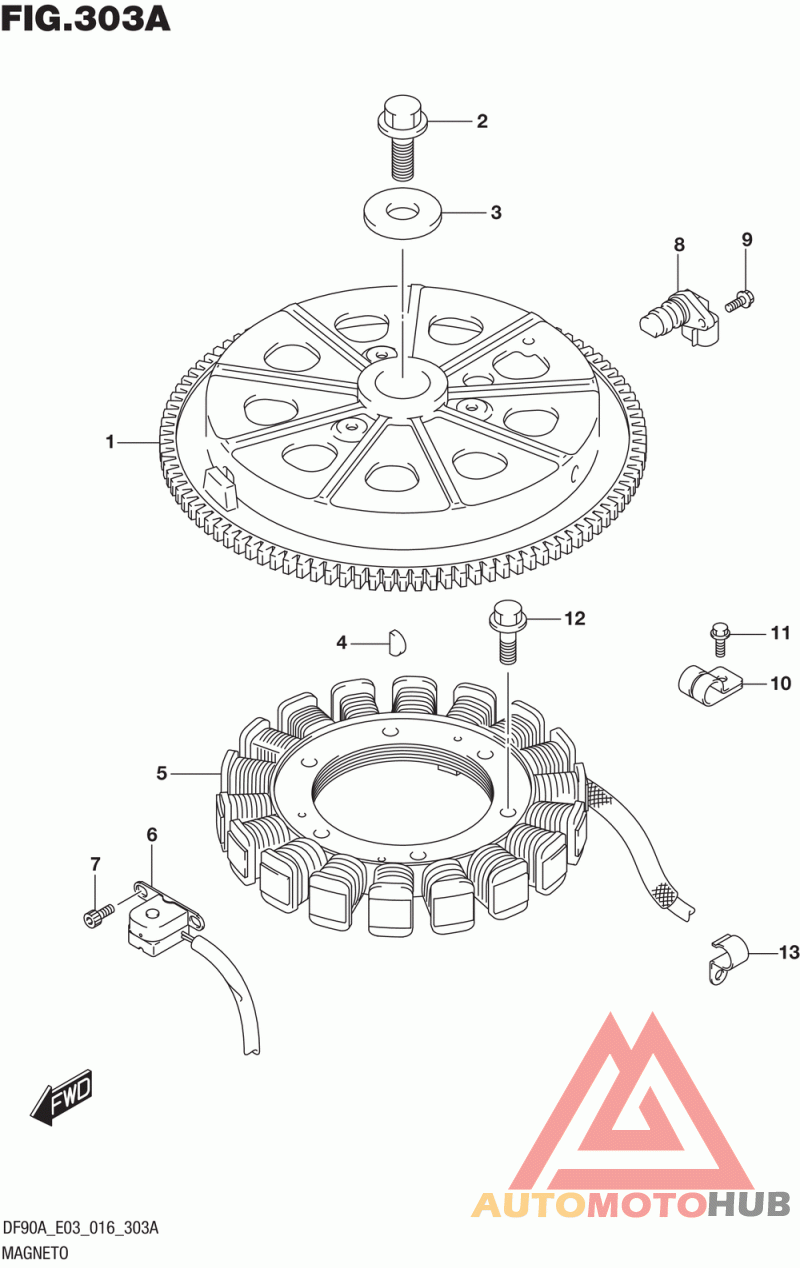 FIG.303A

2

3

8

9

1

12

4

11

10

5

6

7

13

FWD

AUTOMOTOHUB

DF90A_E03_016_303A
MAGNETO