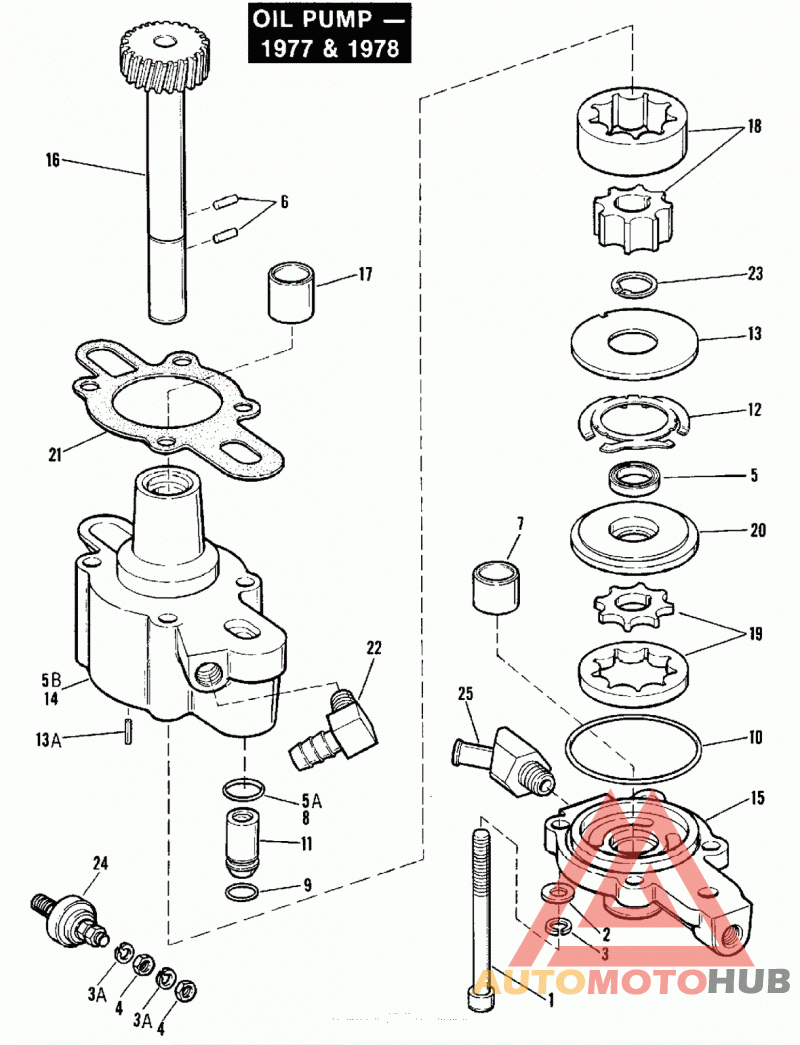 OIL PUMP —
1977 & 1978

16
6
17
21
5B
14
13A
22
5A
8
11
9
24
3A
4
3A
4
18
23
13
12
5
20
7
19
25
10
15
2
3
1

AUTOMOTOHUB