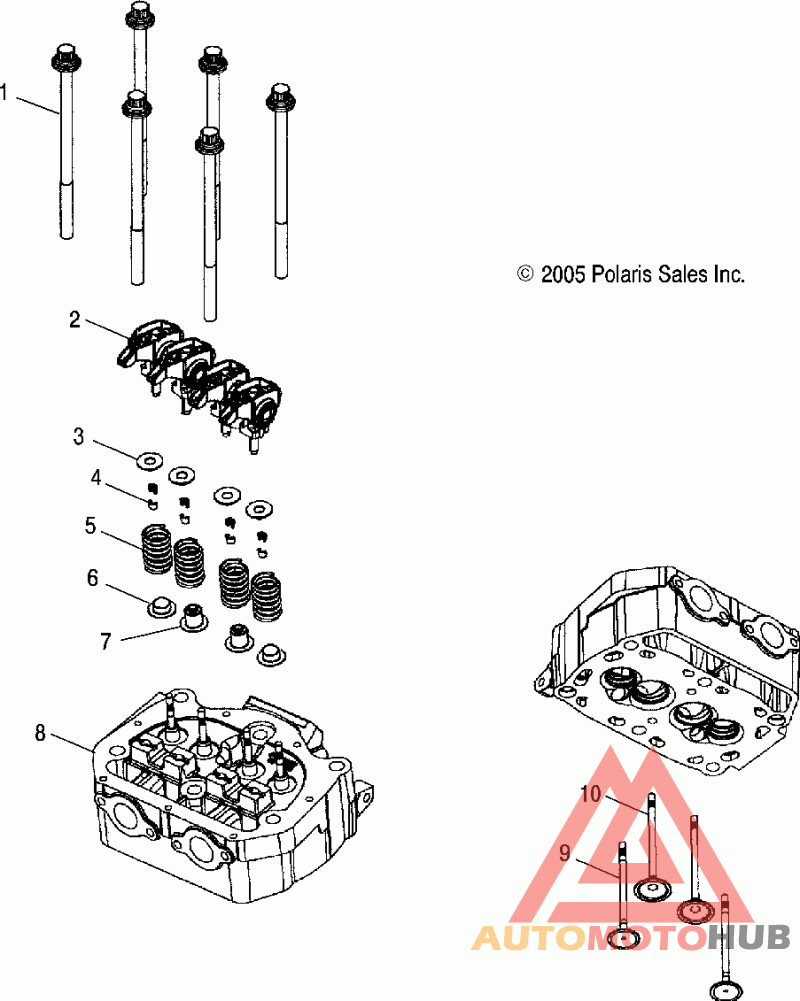 1

© 2005 Polaris Sales Inc.

2

3

4

5

6

7

8

10

9

AUTOMOTOHUB