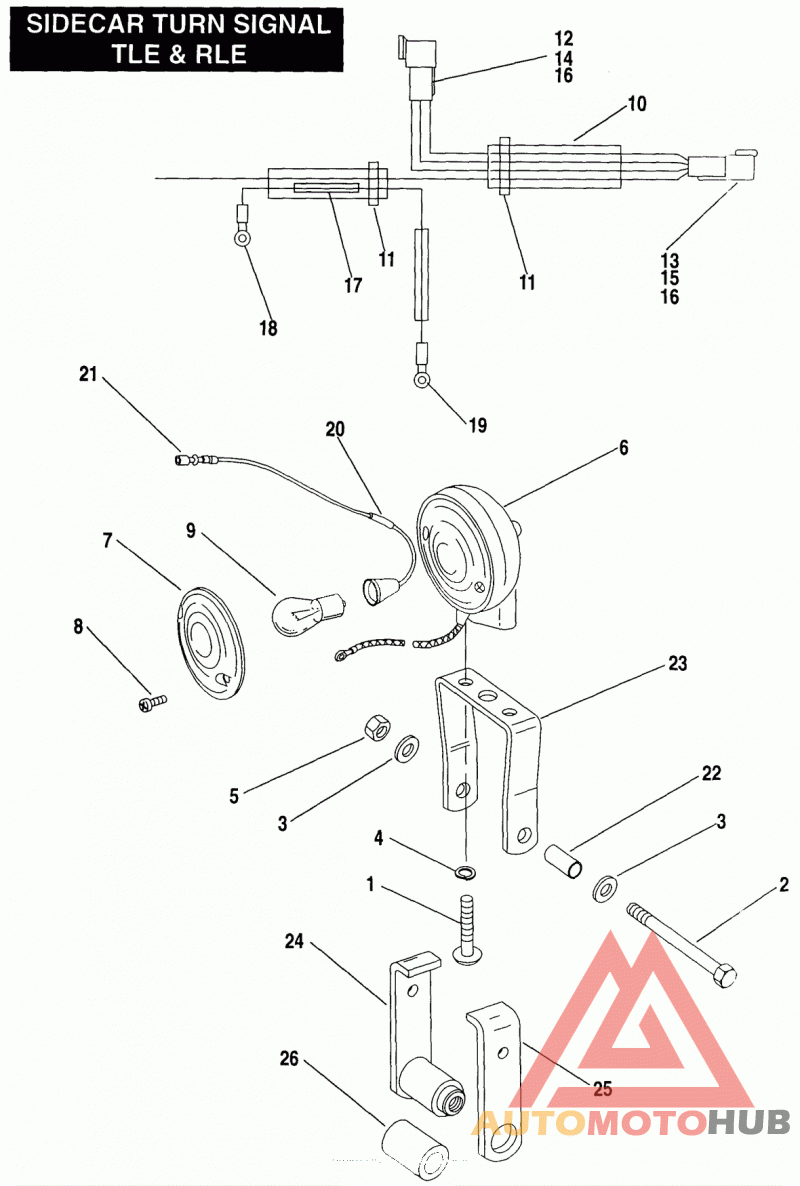 SIDECAR TURN SIGNAL
TLE & RLE

12
14
16

10

13
15
16

11

11

17

18

19

21

20

6

7

9

8

23

5

3

22

3

4

1

2

24

25

26

AUTOMOTOHUB