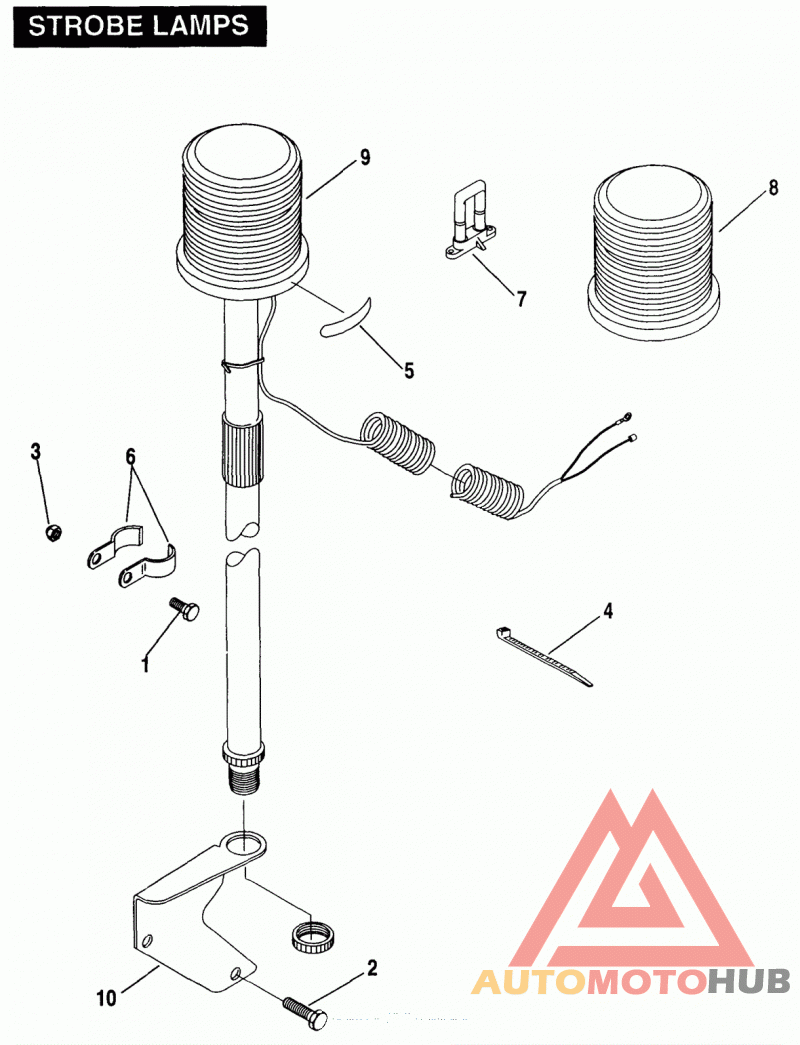 STROBE LAMPS

9

8

7

5

3

6

1

4

2

10

AUTOMOTOHUB