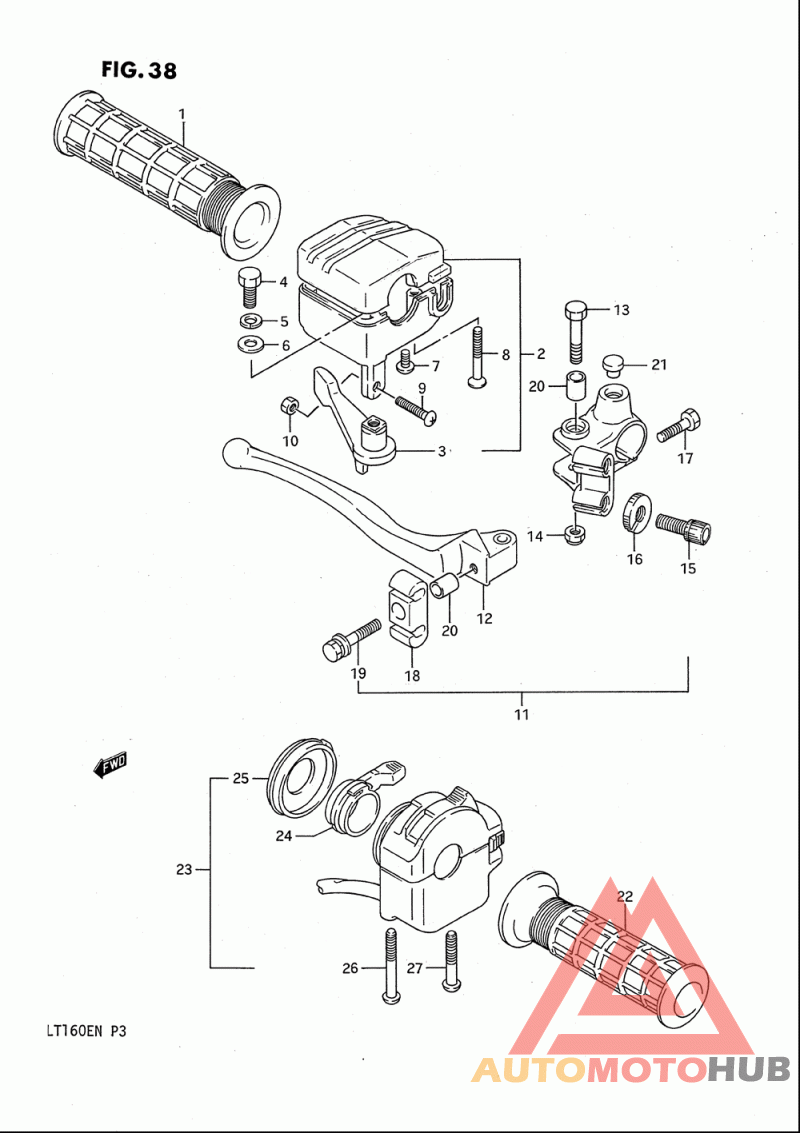 FIG. 38

1
4
5
6
7
8
2
9
10
3
13
21
20
17
14
16
15
20
12
19
18
11

FWD

25
24
23
22
26
27

LT160EN P3

AUTOMOTOHUB