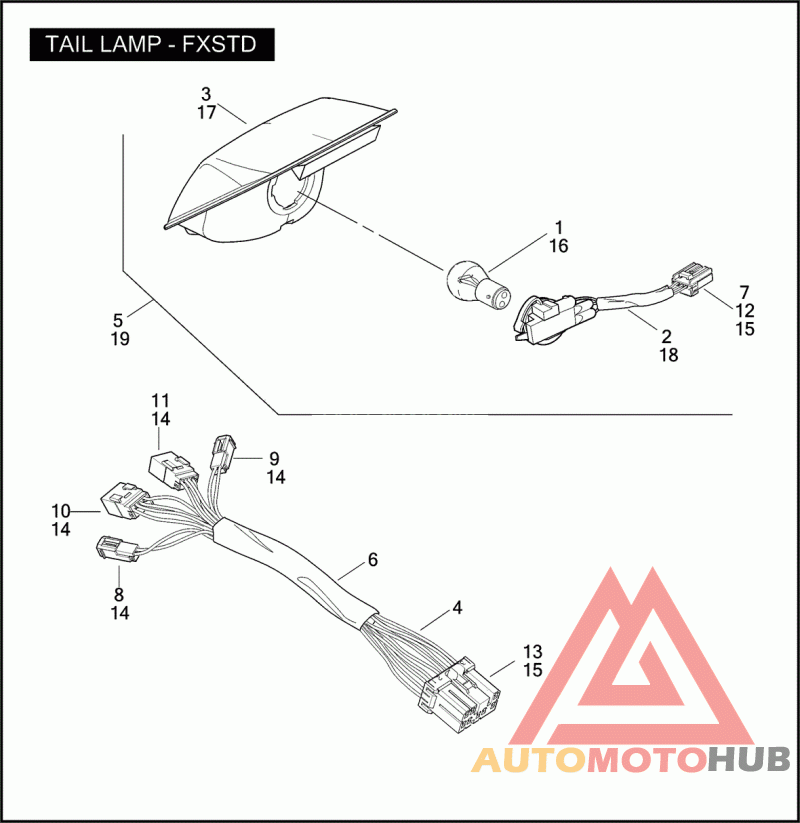 TAIL LAMP - FXSTD

3
17

1
16

7
12
15

2
18

5
19

11
14

9
14

10
14

8
14

6

4

13
15

AUTOMOTOHUB