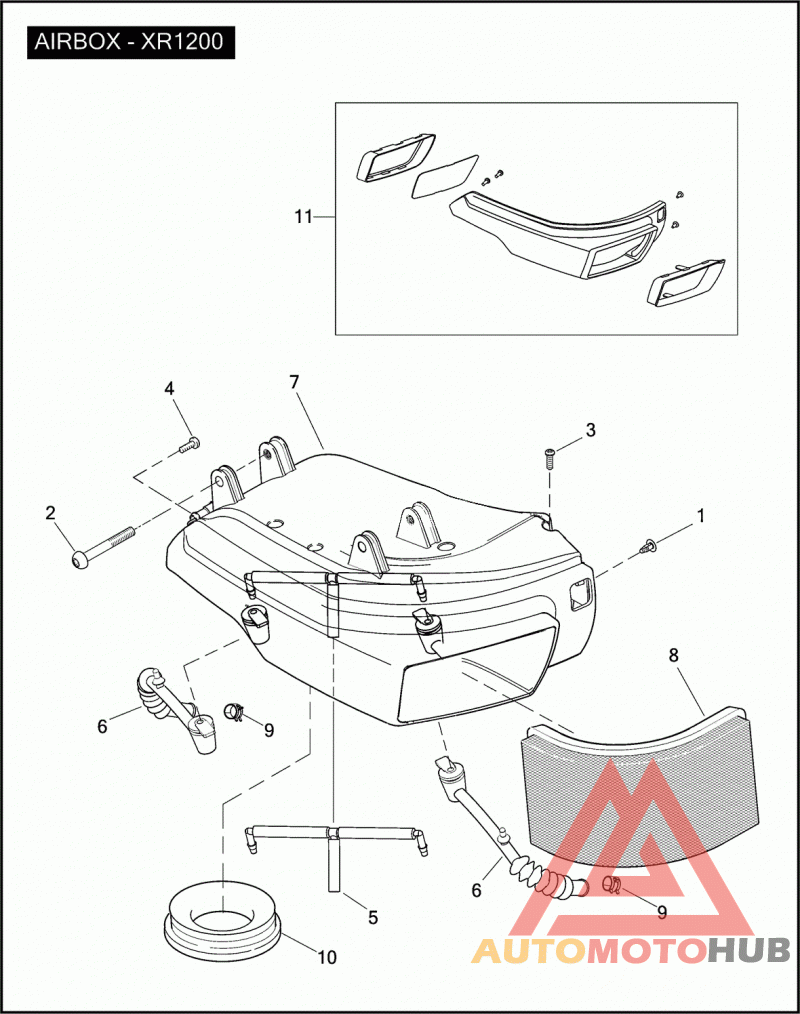 AIRBOX - XR1200

11

4

7

3

2

1

8

6

9

6

9

5

10

AUTOMOTOHUB