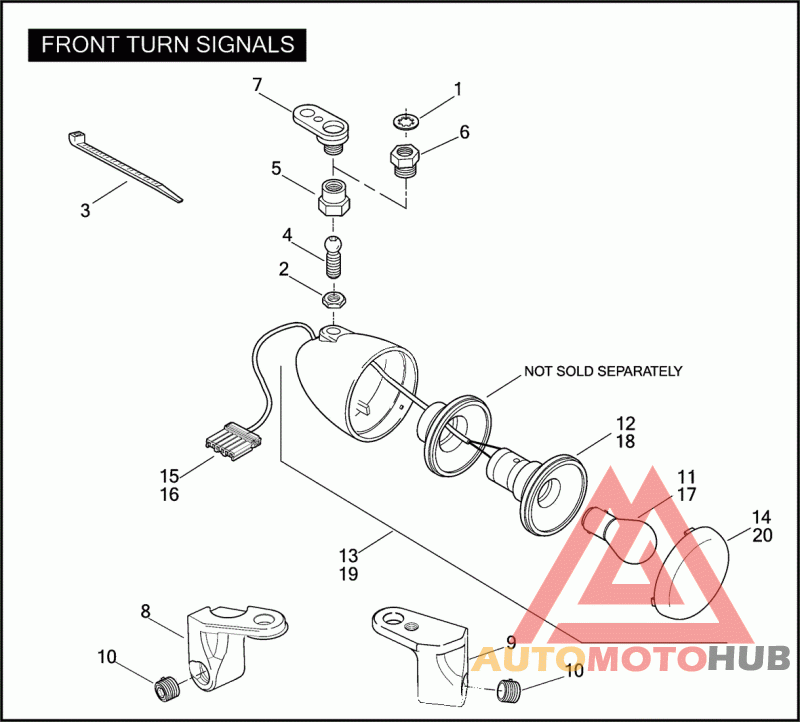 FRONT TURN SIGNALS

7
1
6
3
5
4
2
NOT SOLD SEPARATELY
12
18
15
16
11
17
14
20
13
19
8
10
9
10
AUTOMOTOHUB