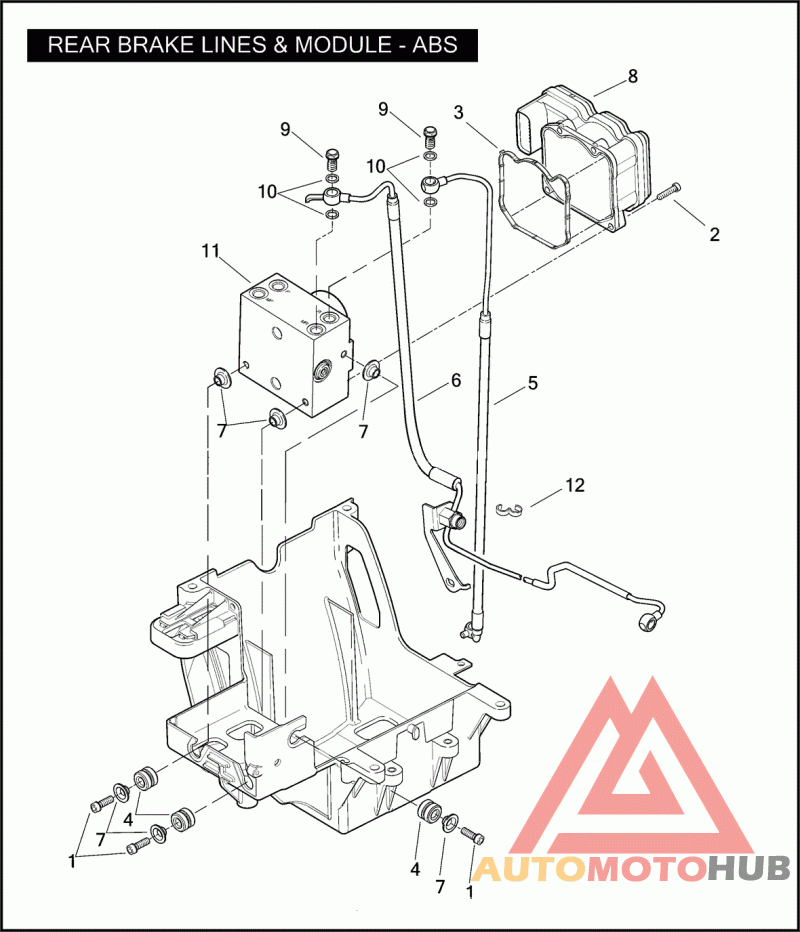 REAR BRAKE LINES & MODULE - ABS

8
9
9
3
10
10
2
11
6
5
7
7
12
4
7
1
4
7
1

AUTOMOTOHUB