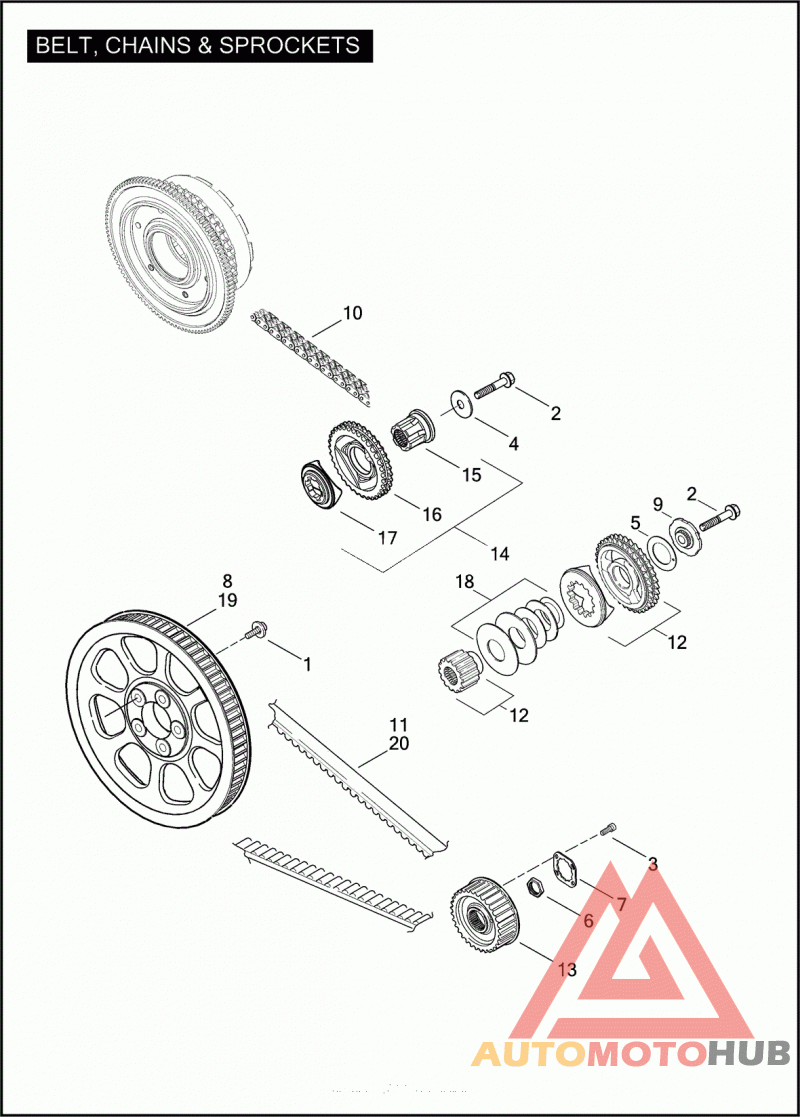 BELT, CHAINS & SPROCKETS

10
2
4
15
16
17
14
9
2
5
18
12
12
8
19
1
11
20
3
7
6
13

AUTOMOTOHUB