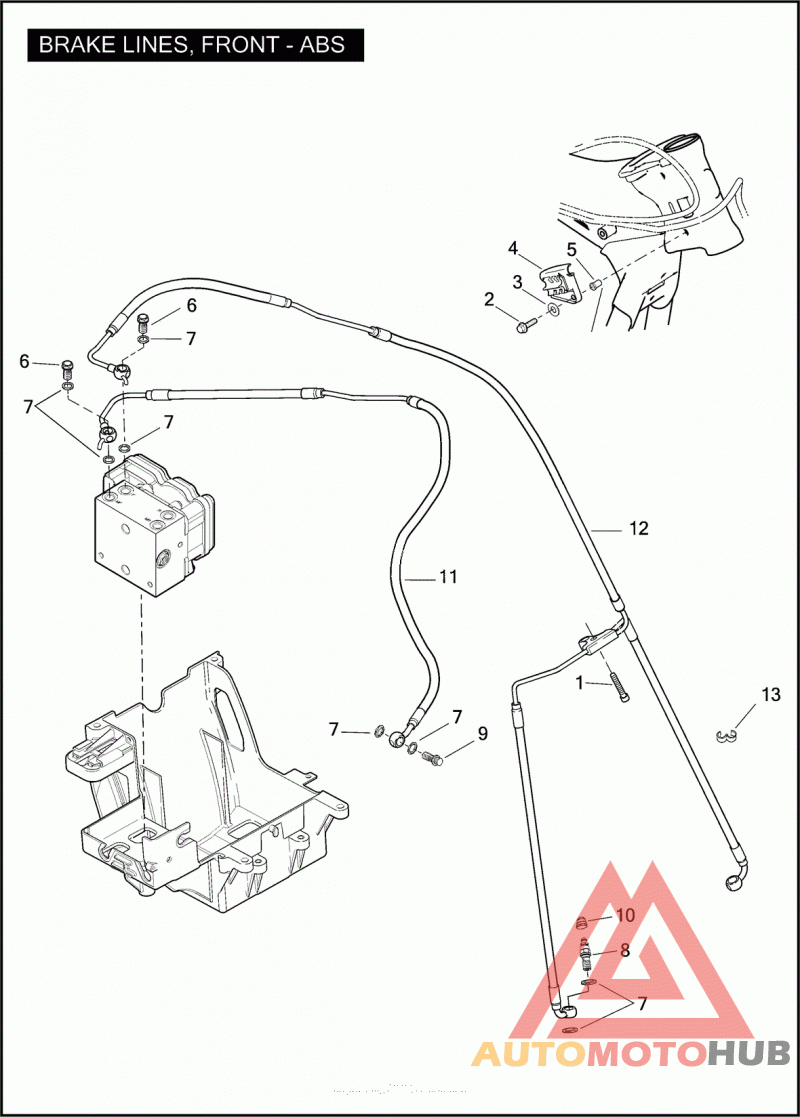 BRAKE LINES, FRONT - ABS

4
5
3
2
6
7
6
7
7
12
11
1
13
7
7
9
10
8
7

AUTOMOTOHUB