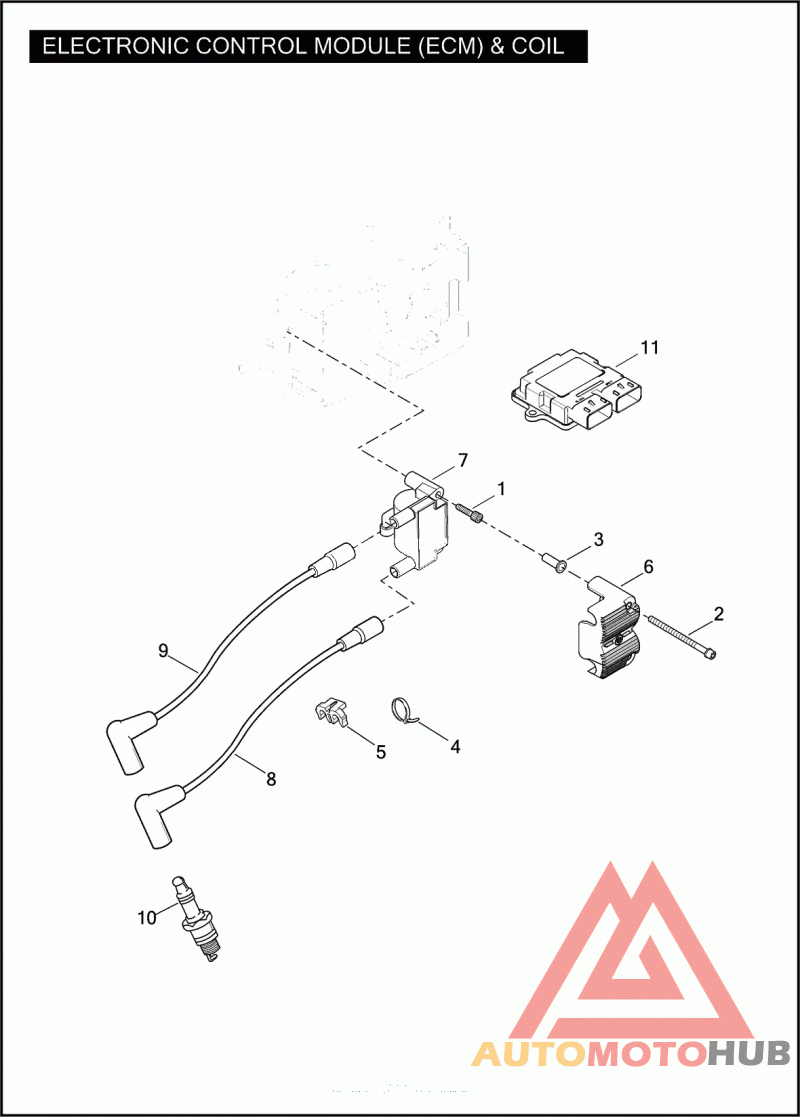 ELECTRONIC CONTROL MODULE (ECM) & COIL

11

7

1

3

6

2

9

5

4

8

10

AUTOMOTOHUB