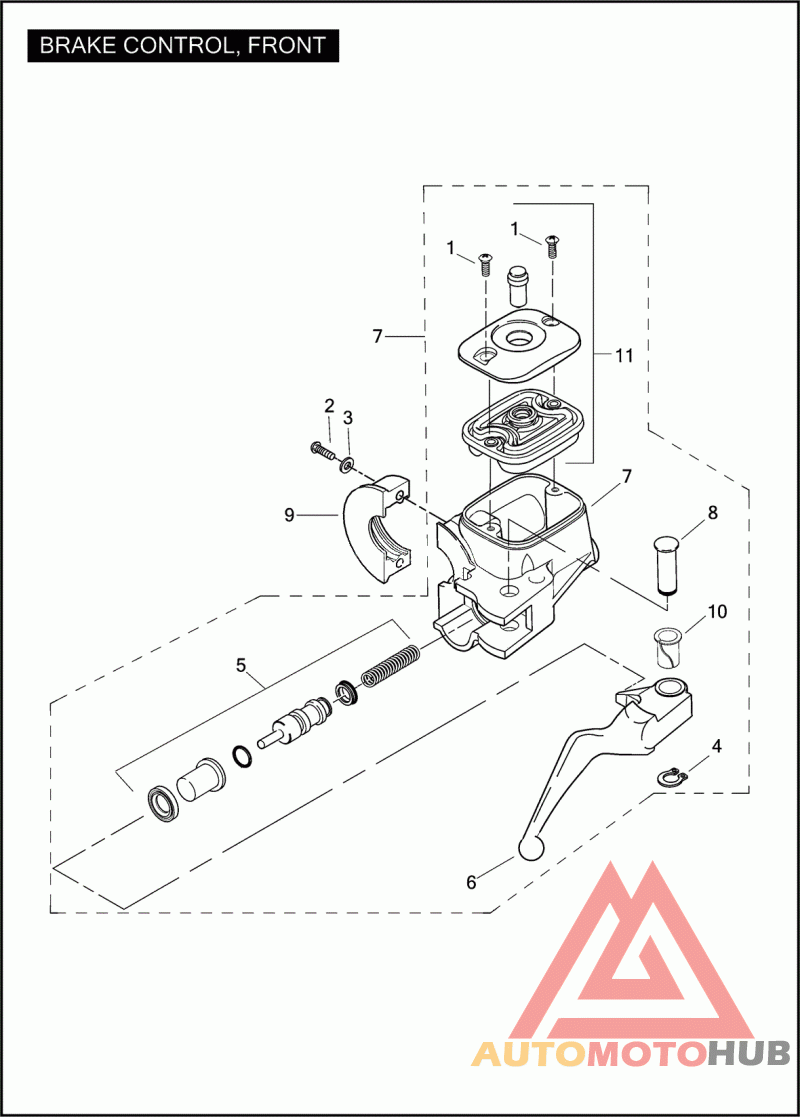 BRAKE CONTROL, FRONT

1
1
7
11
2
3
9
7
8
10
5
4
6

AUTOMOTOHUB