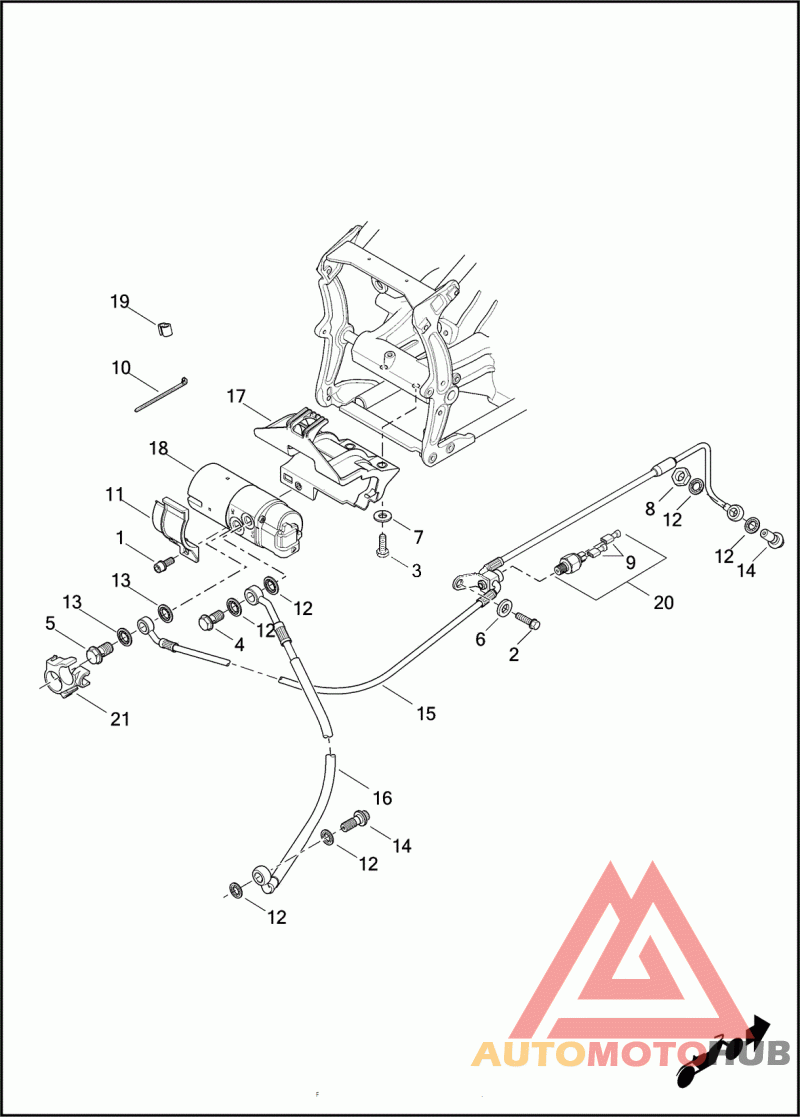 19
10
17
18
11
1
13
13
5
21
4
12
12
7
3
8
12
12
14
9
20
6
2
15
16
14
12
12
AUTOMOTOHUB