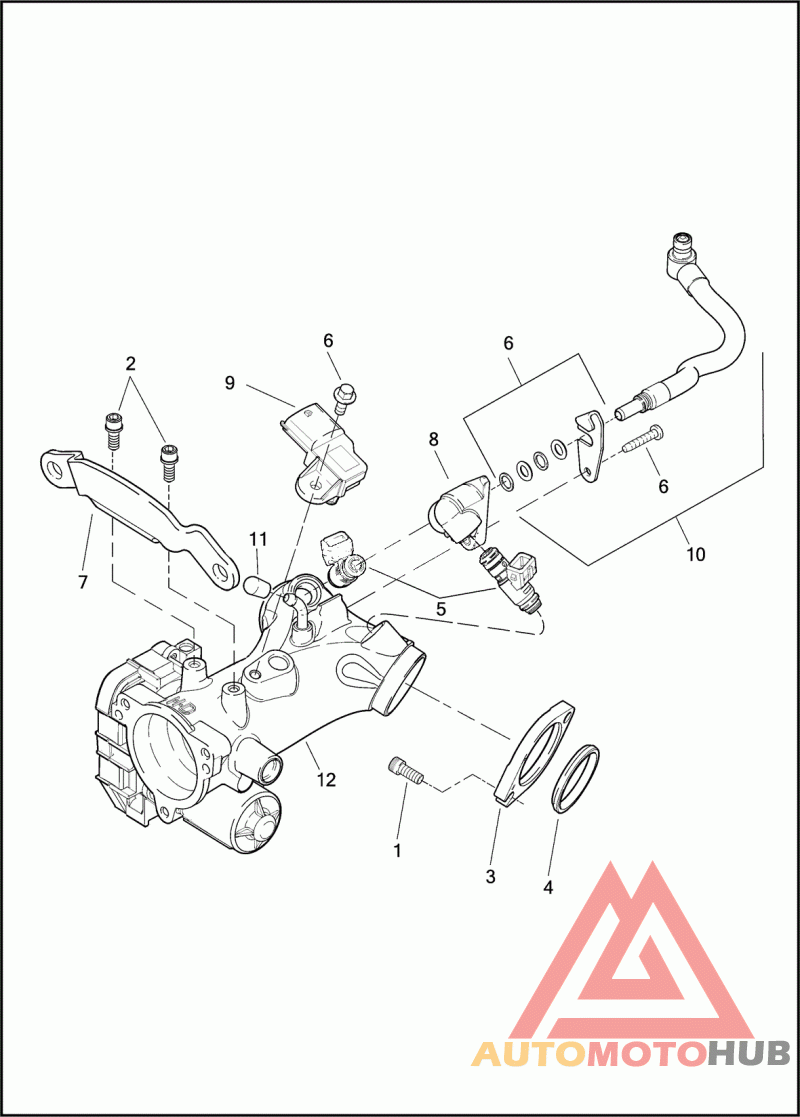 2
6
9
6
8
6
7
11
10
5
12
1
3
4
AUTOMOTOHUB